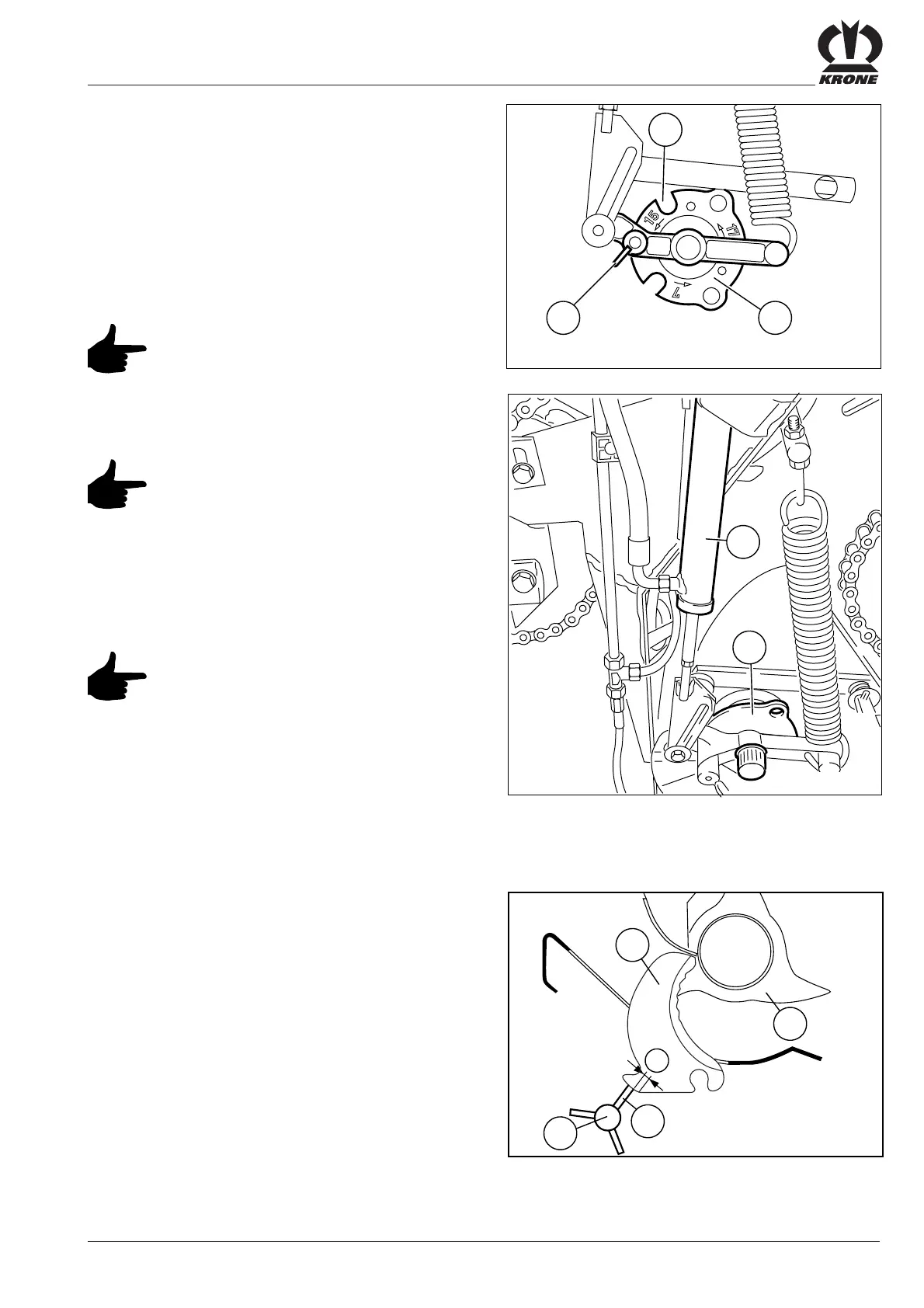 KRONE

15

17

7