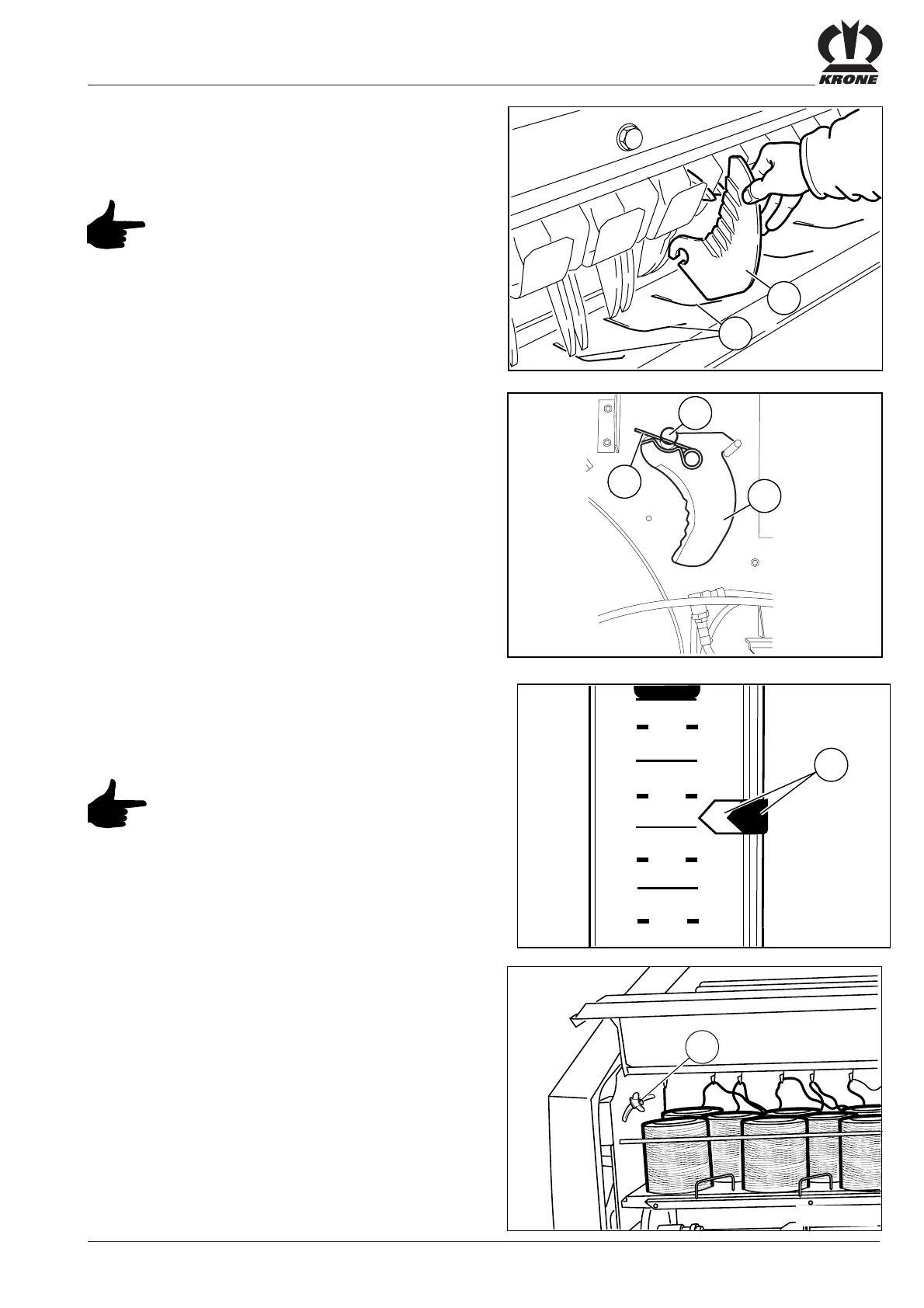 KRONE