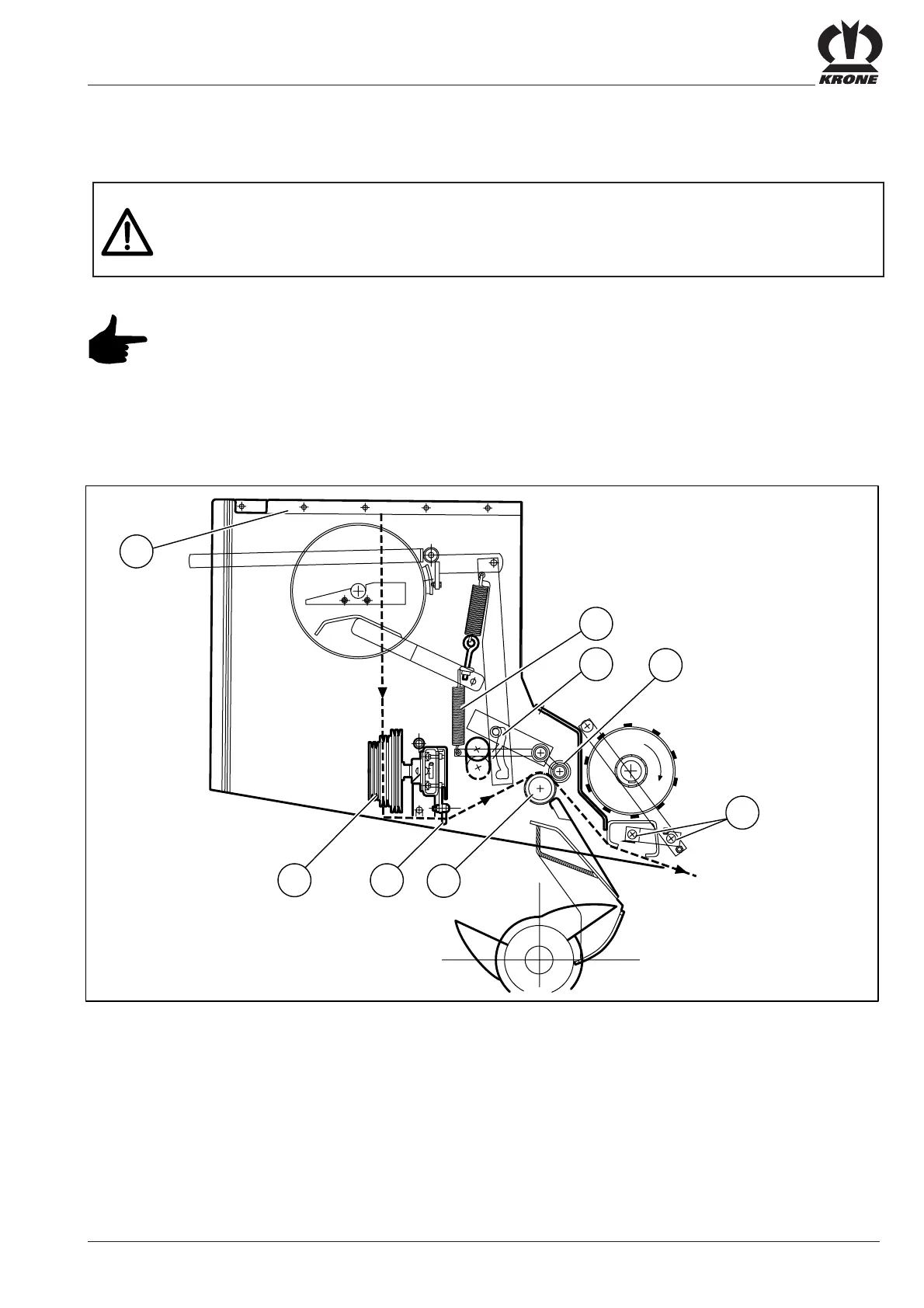 KRONE