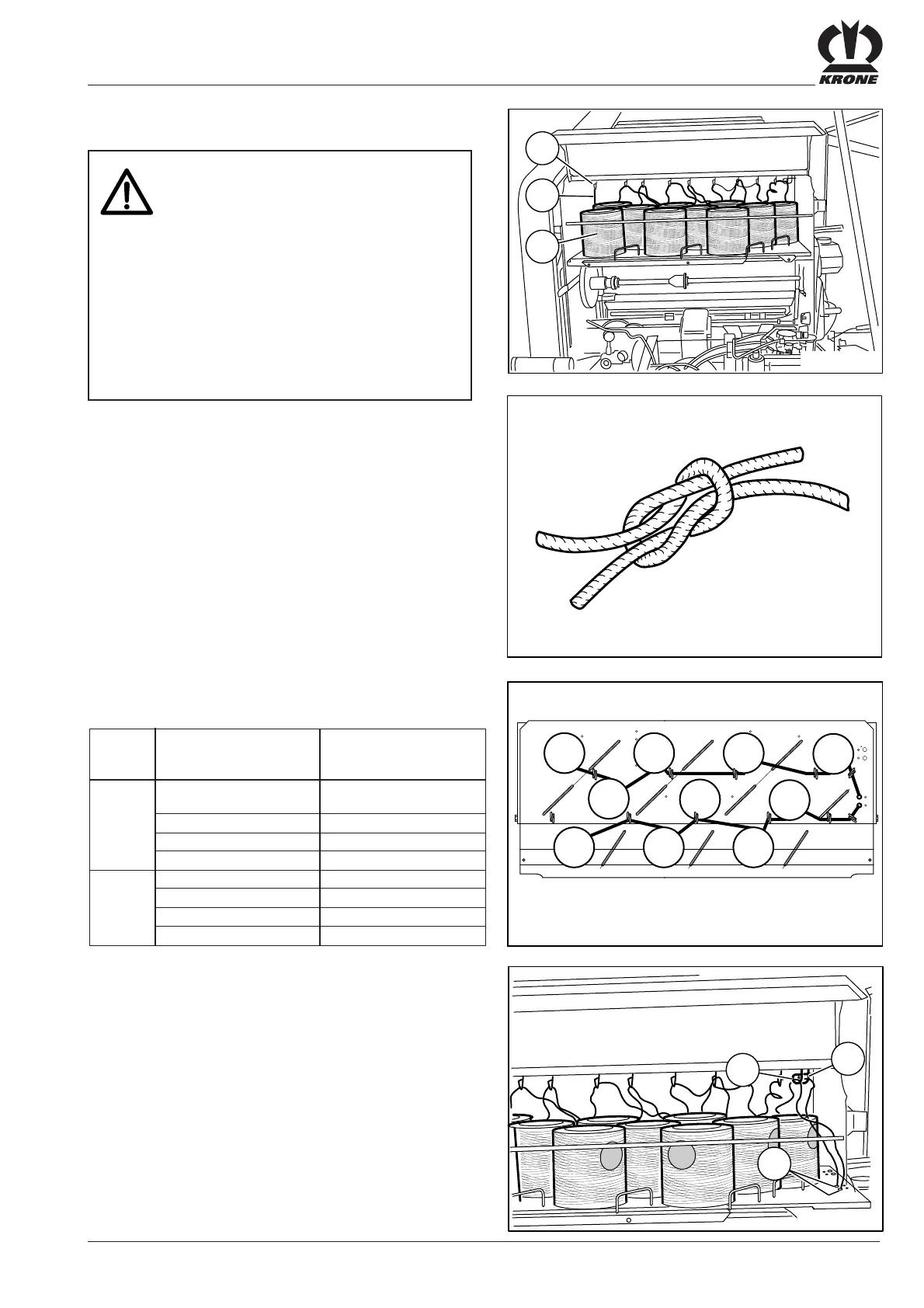 KRONE