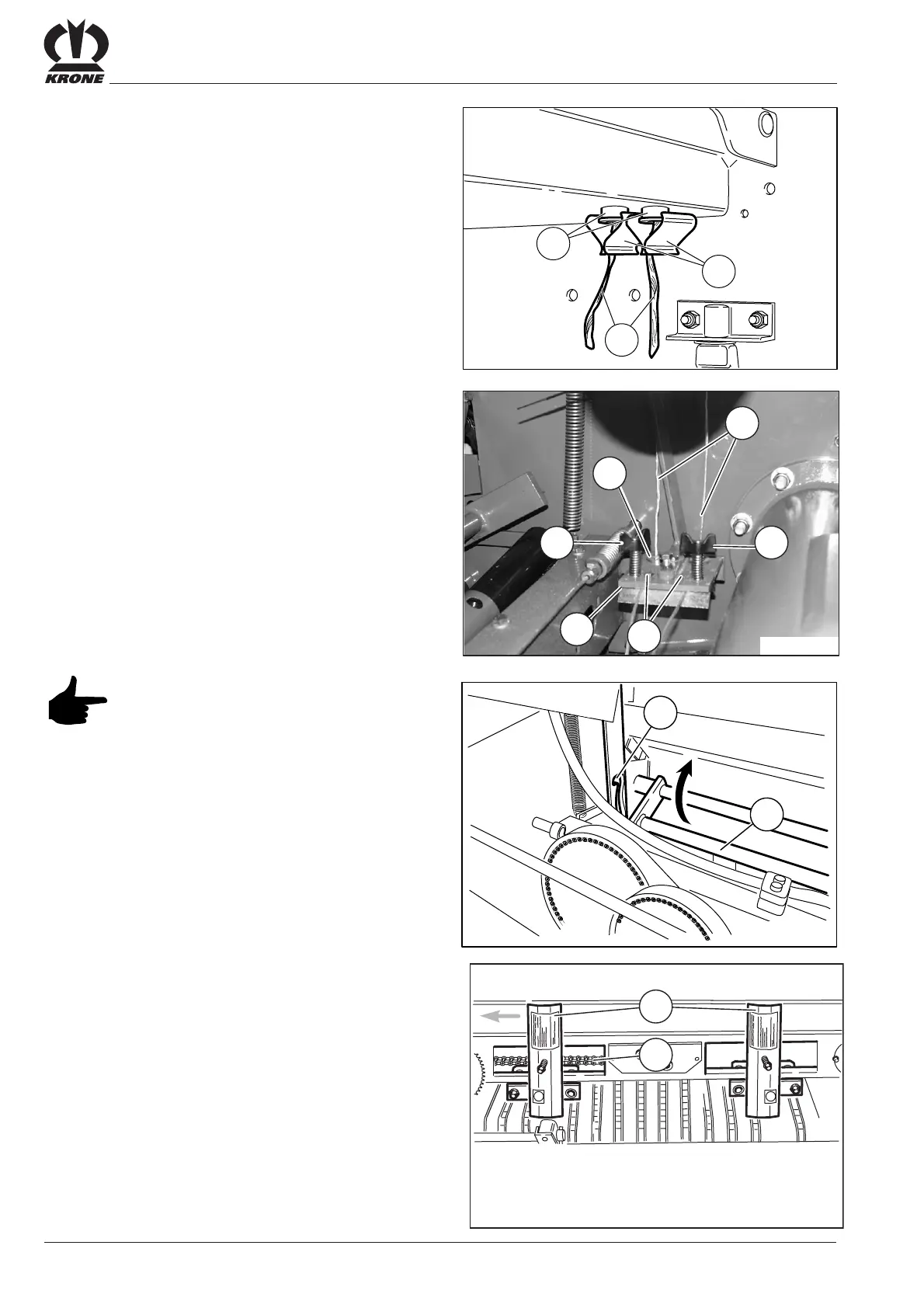 KRONE