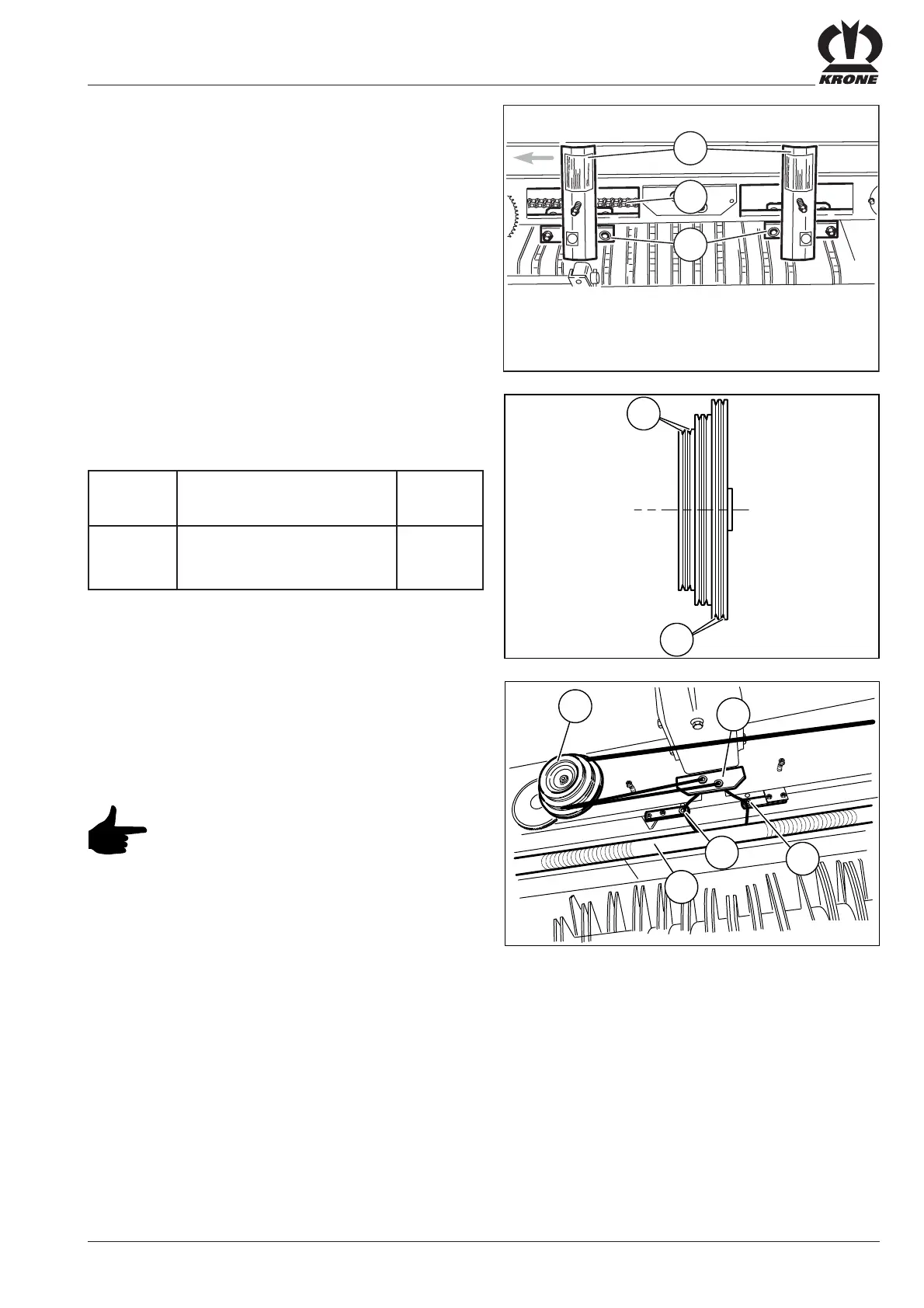 KRONE