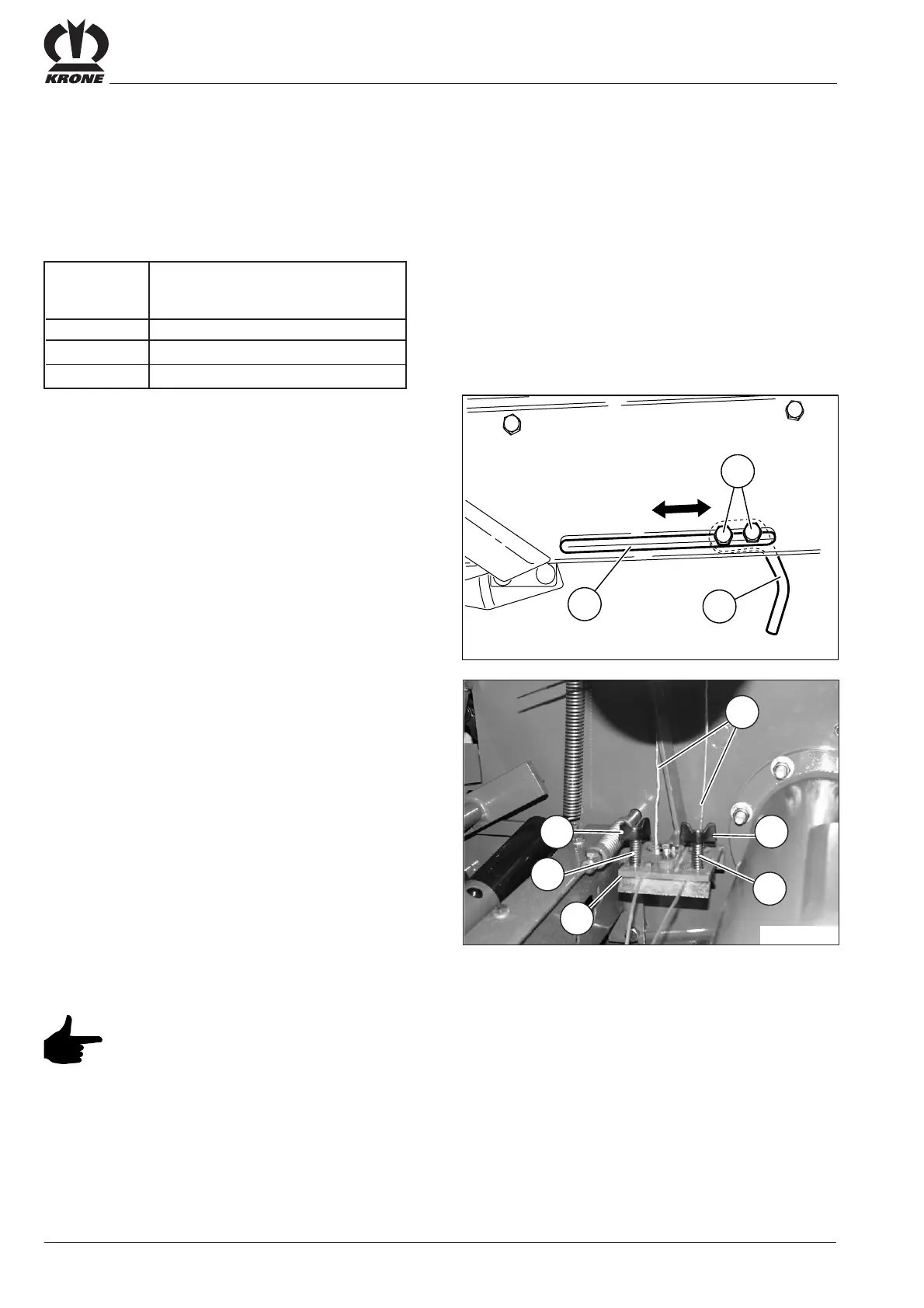 KRONE