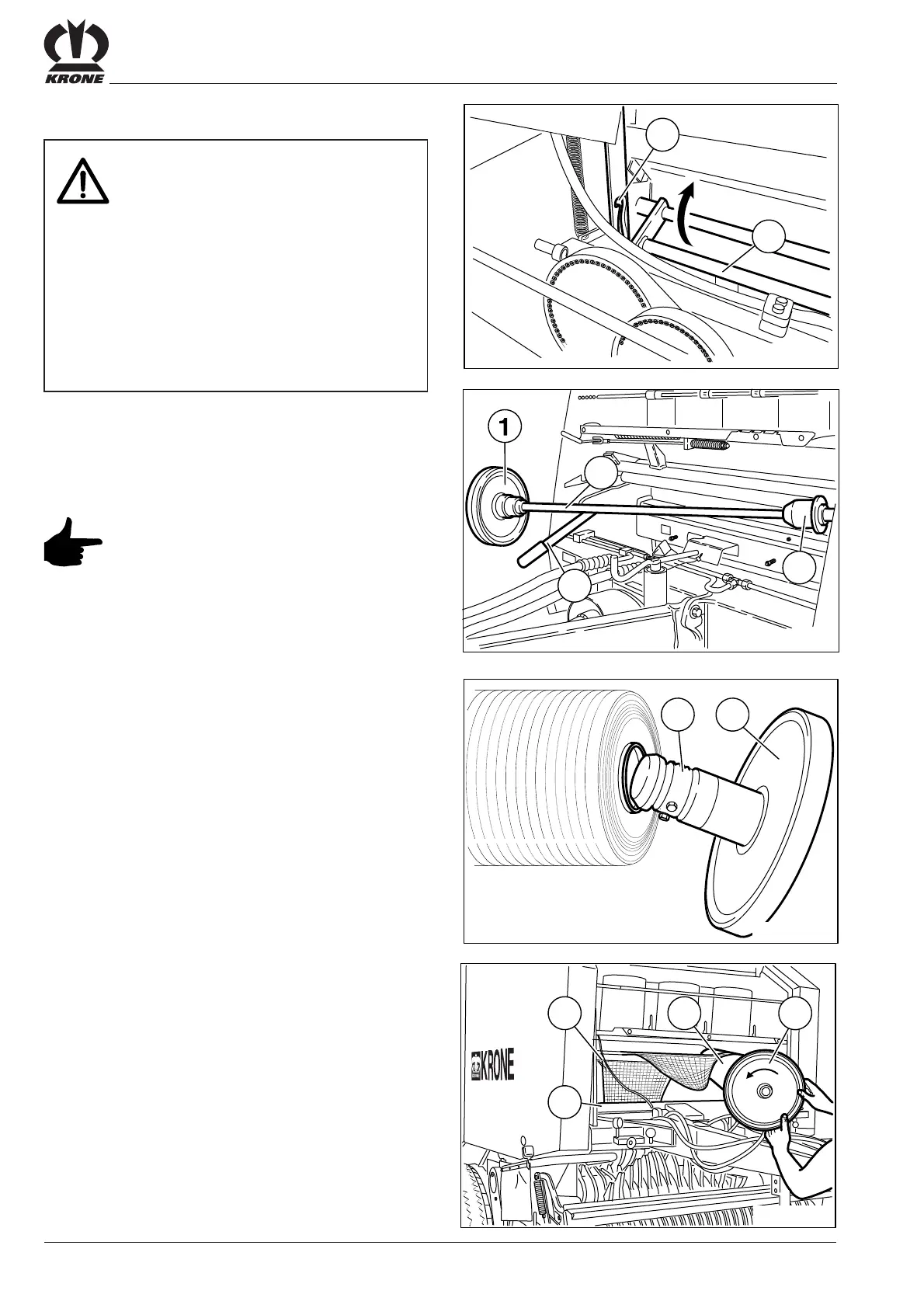 KRONE

1

KRONE