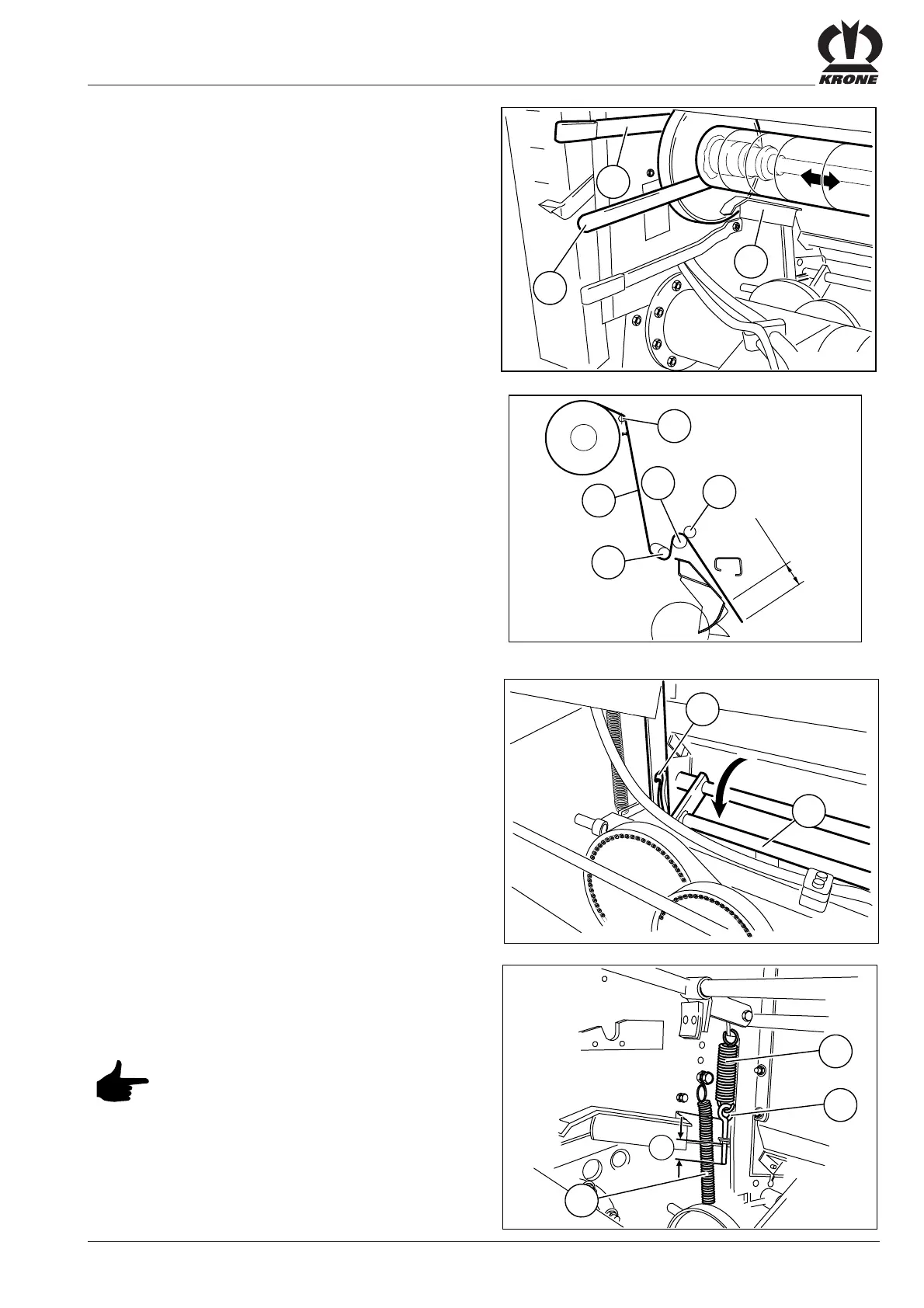 KRONE