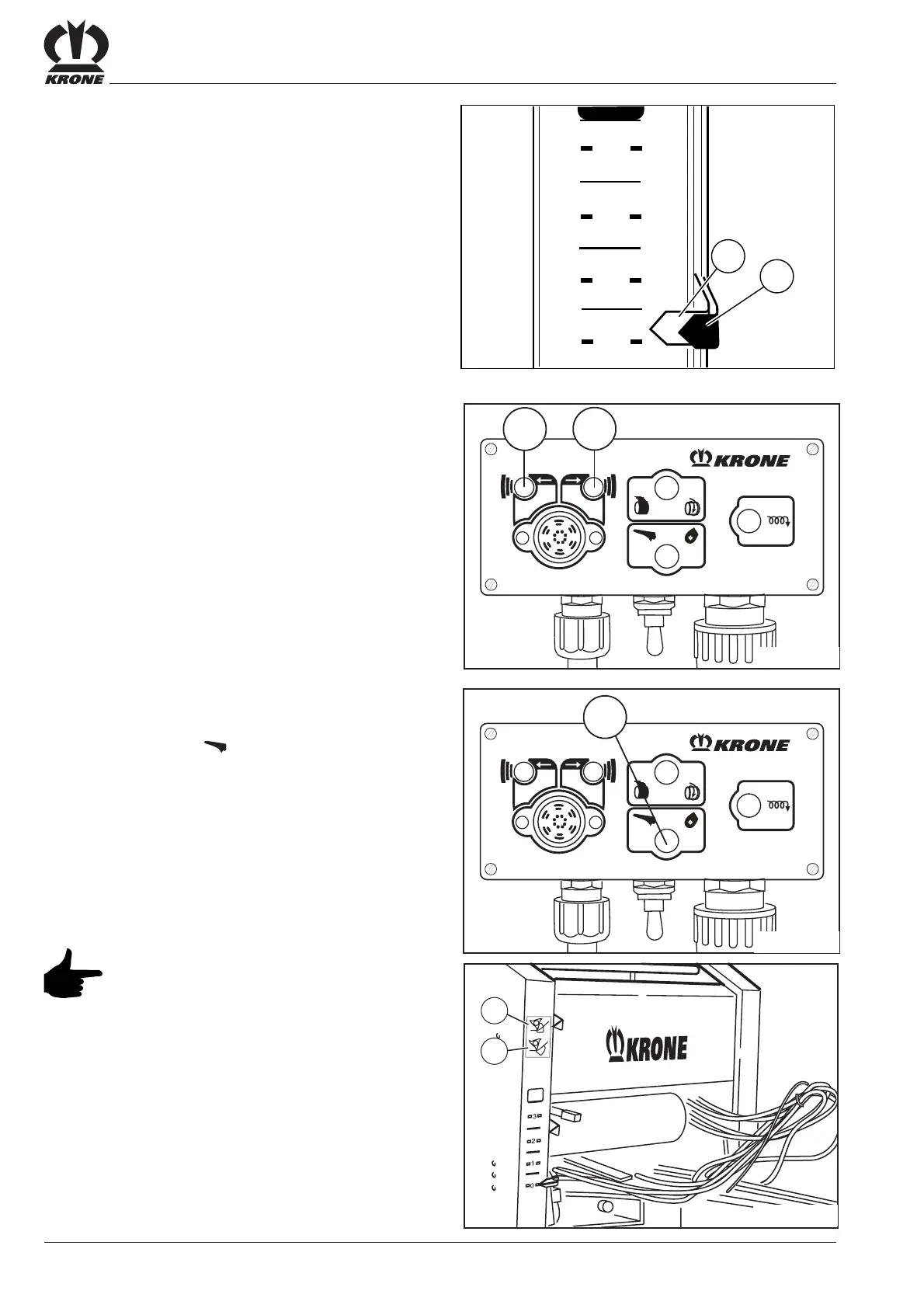 KRONE

KRONE

KRONE

KRONE

3

2

1

0