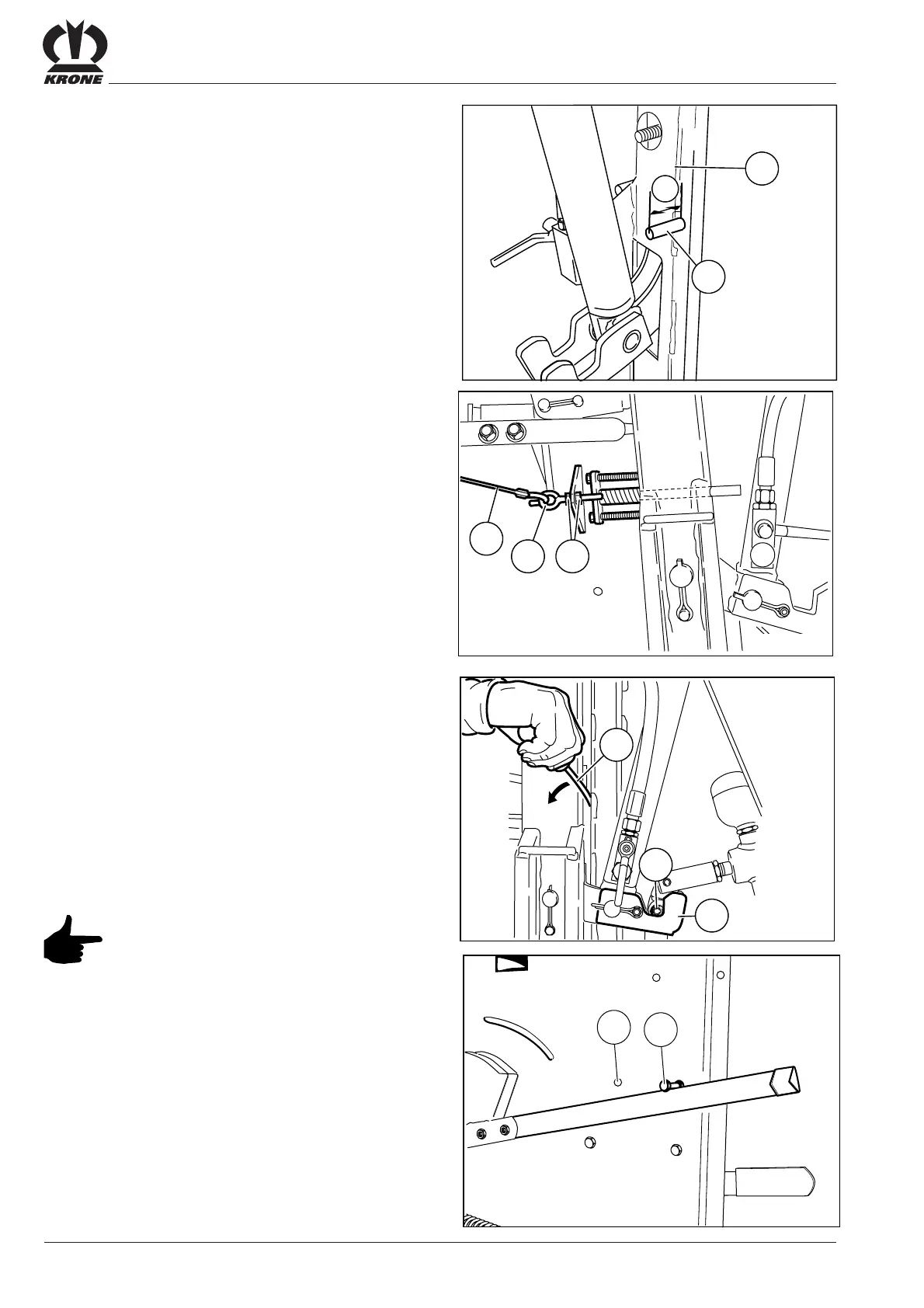 KRONE