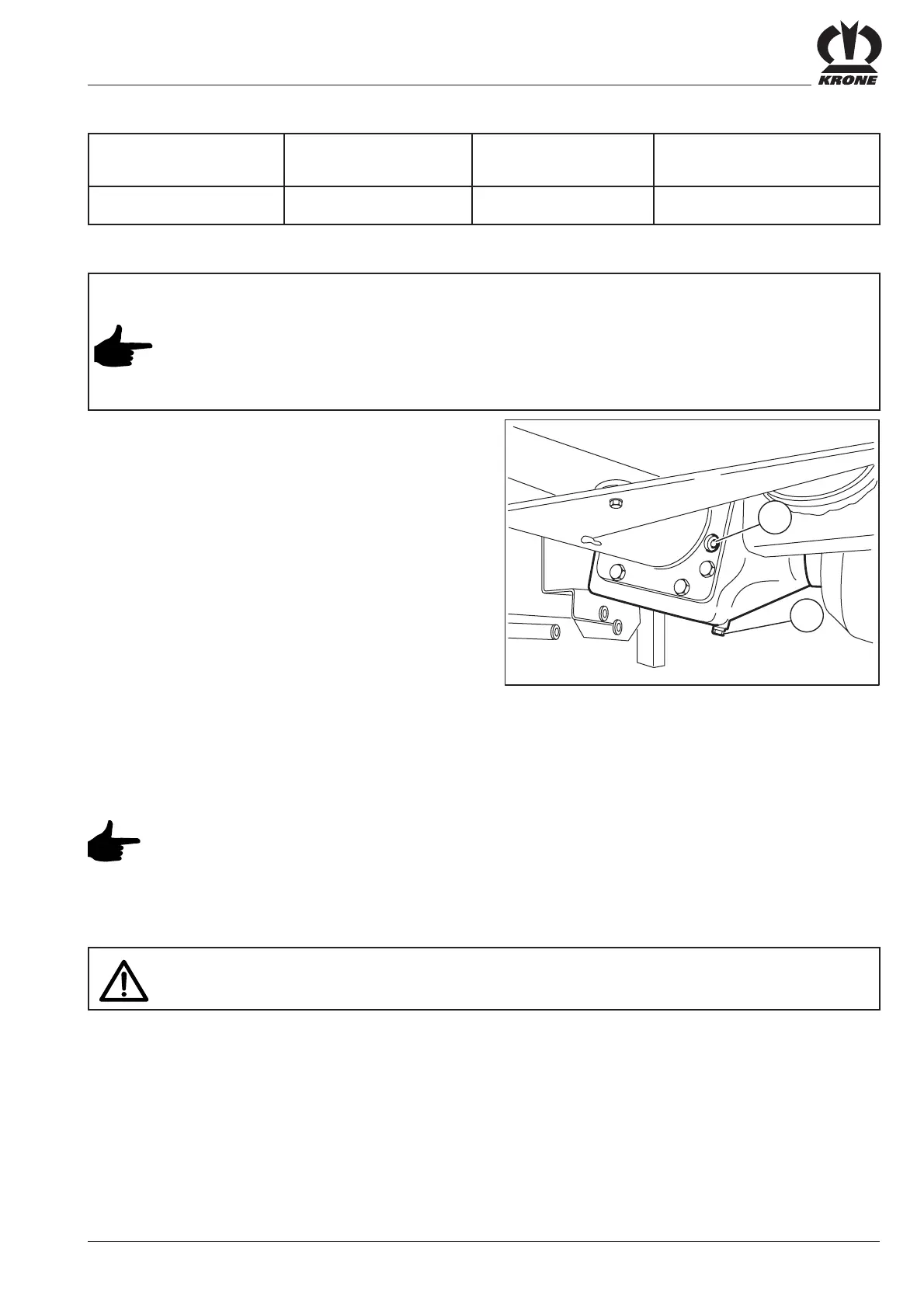 KRONE