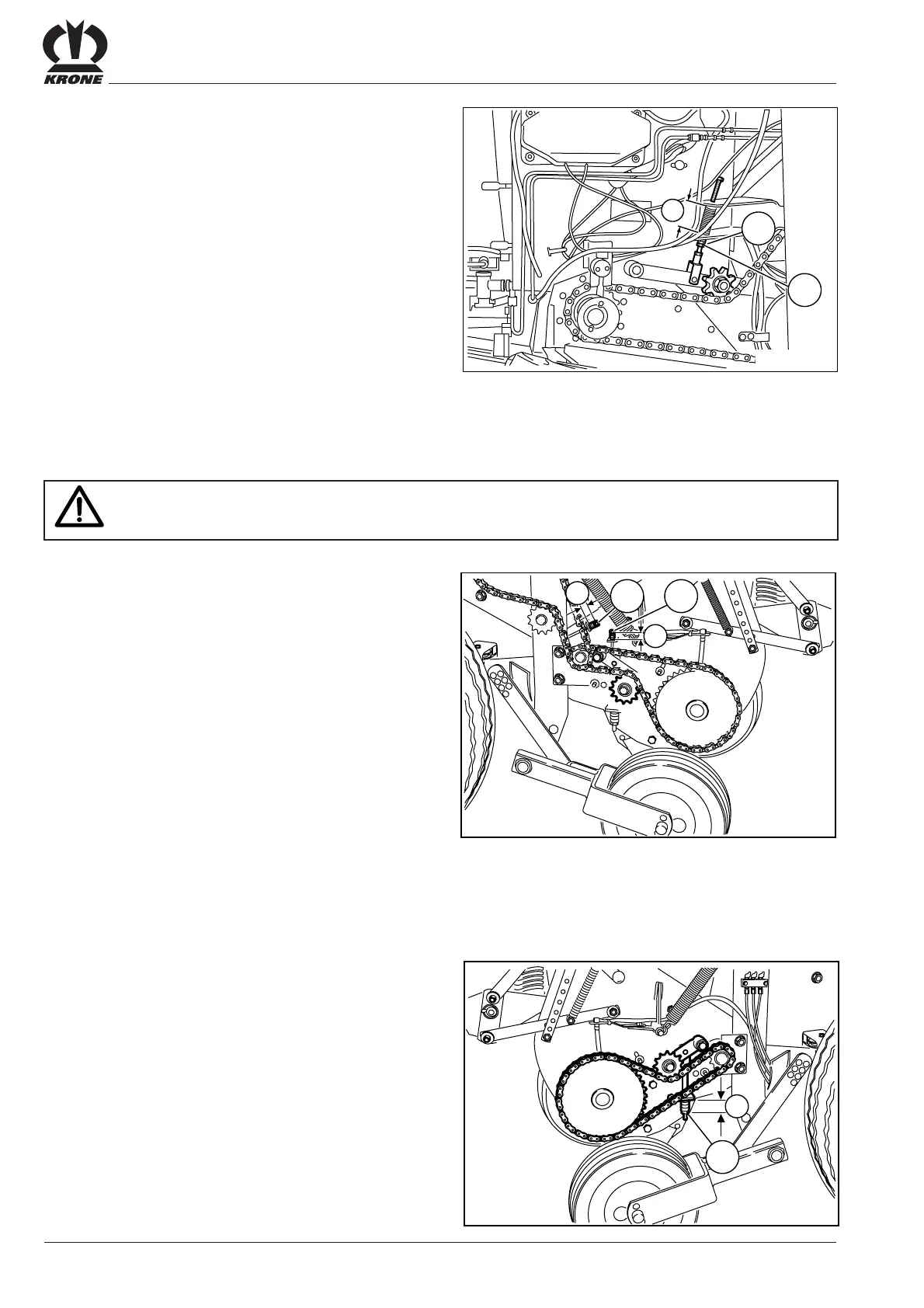 KRONE