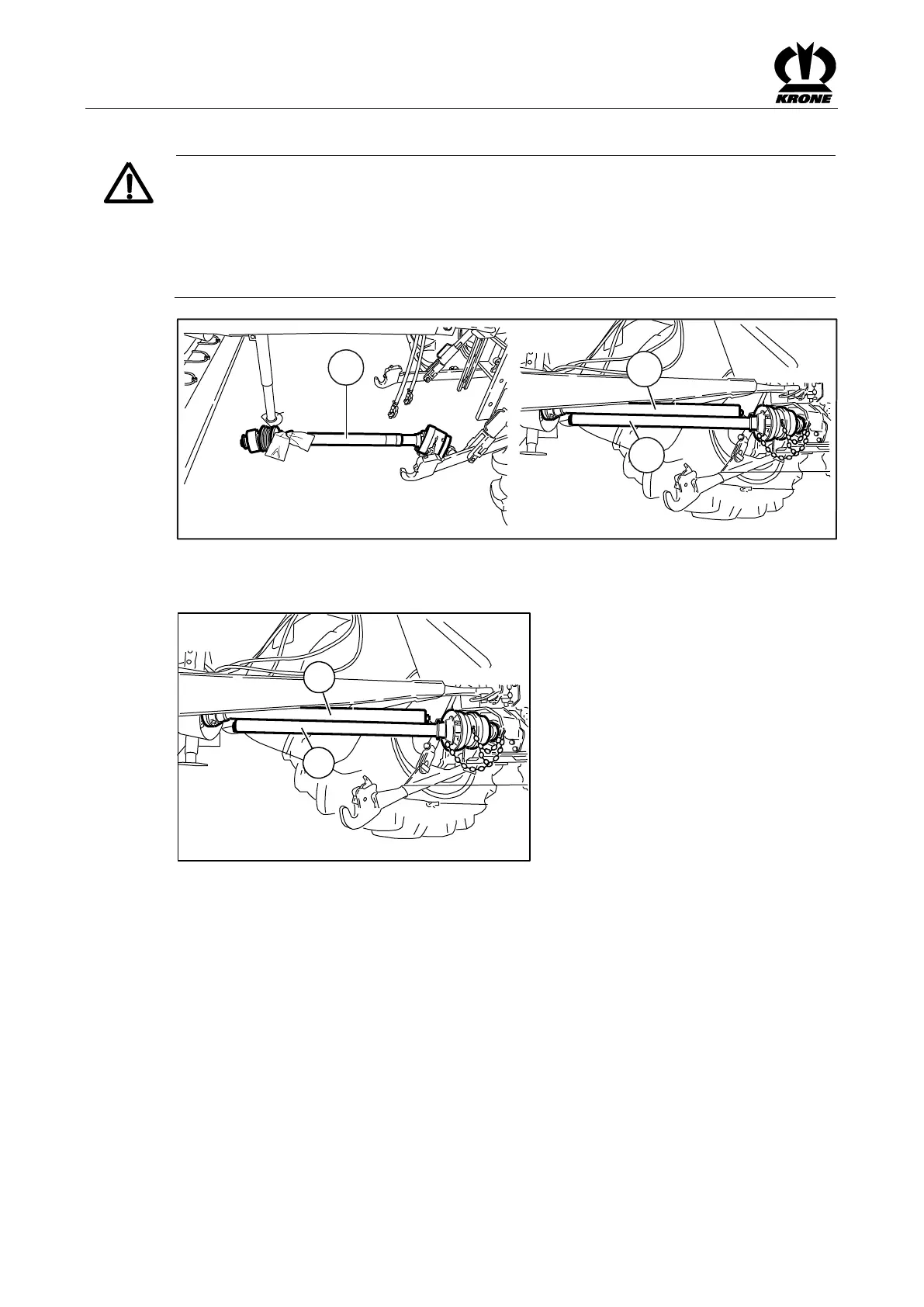 KRONE