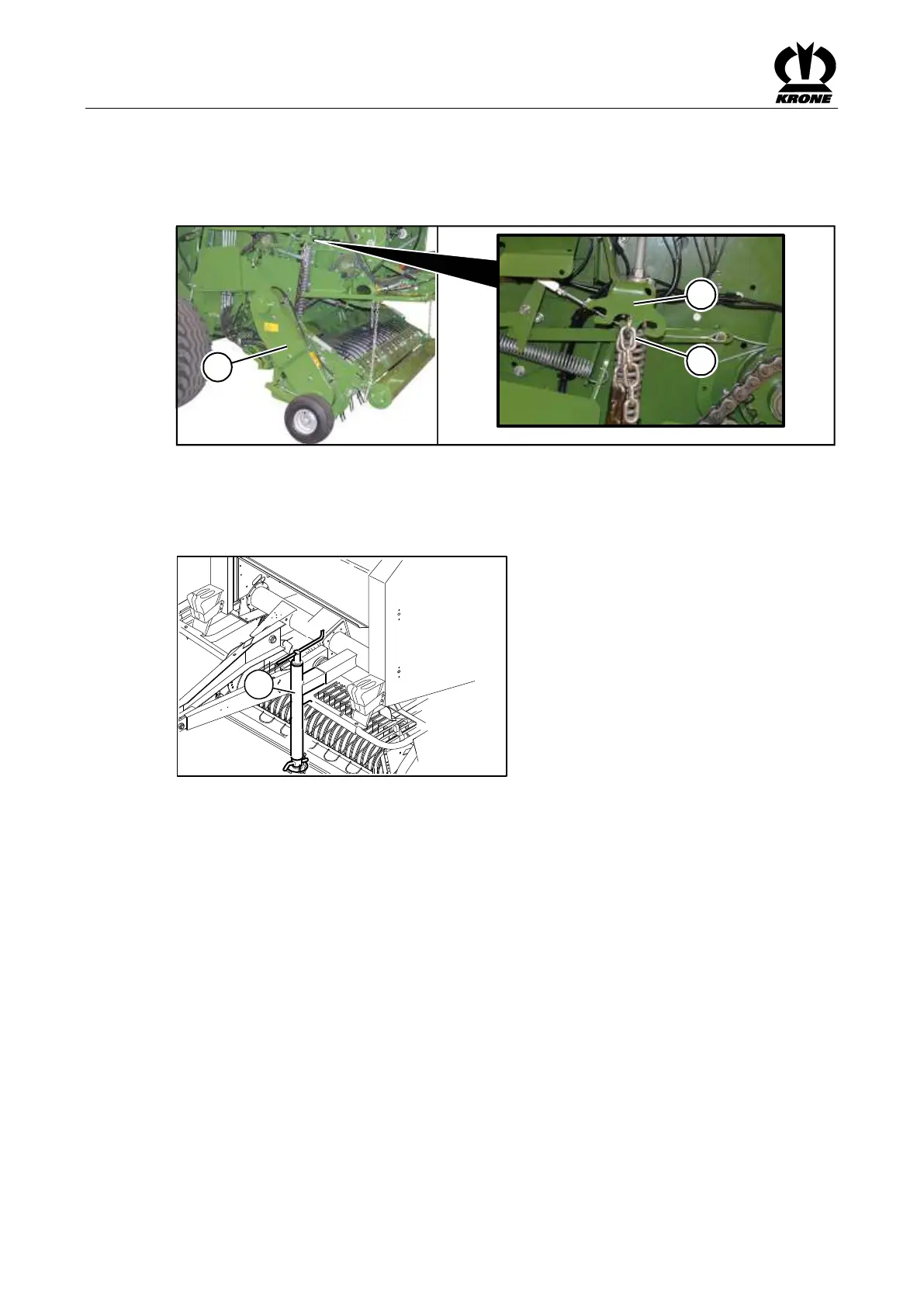 KRONE