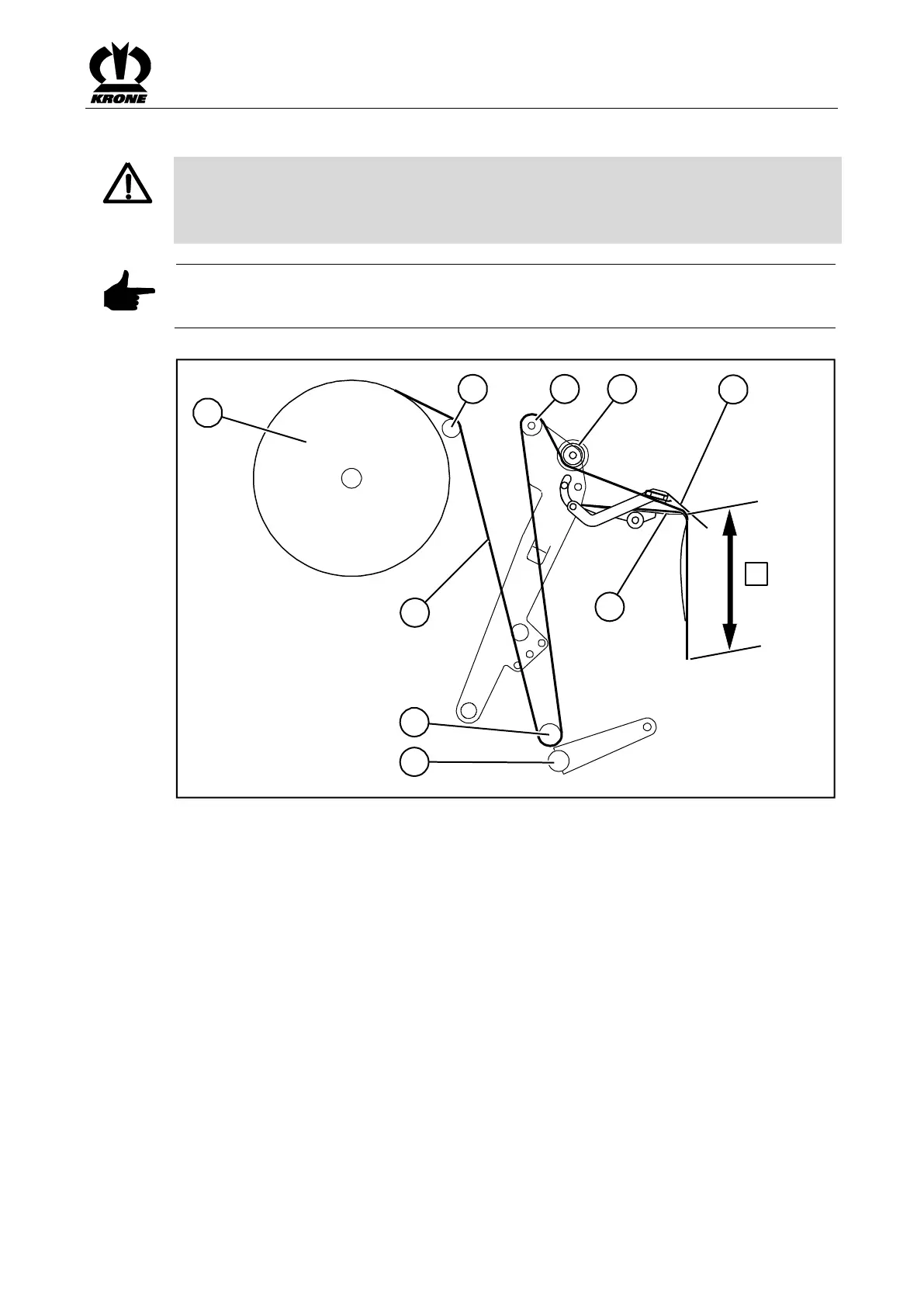 KRONE