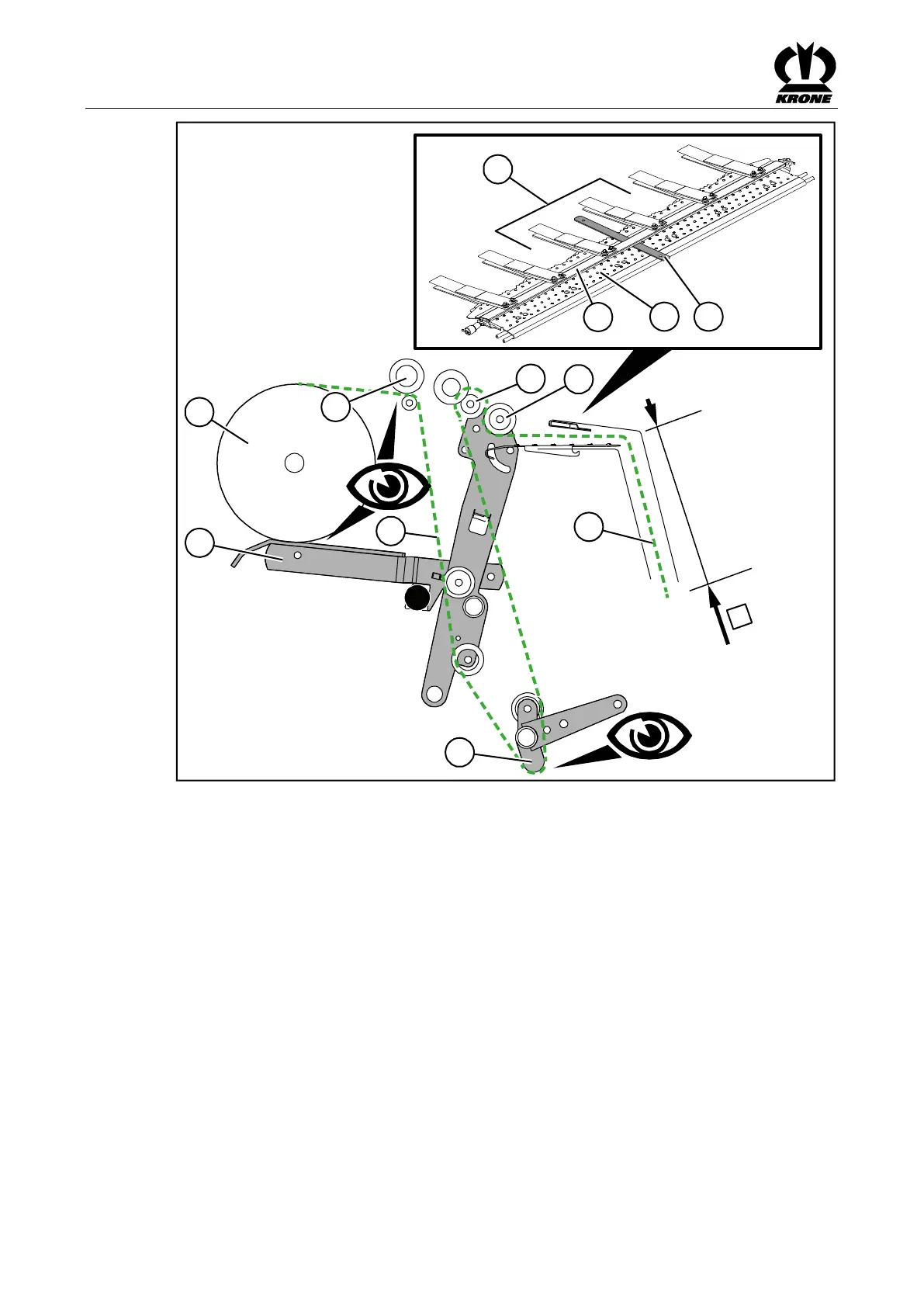 KRONE