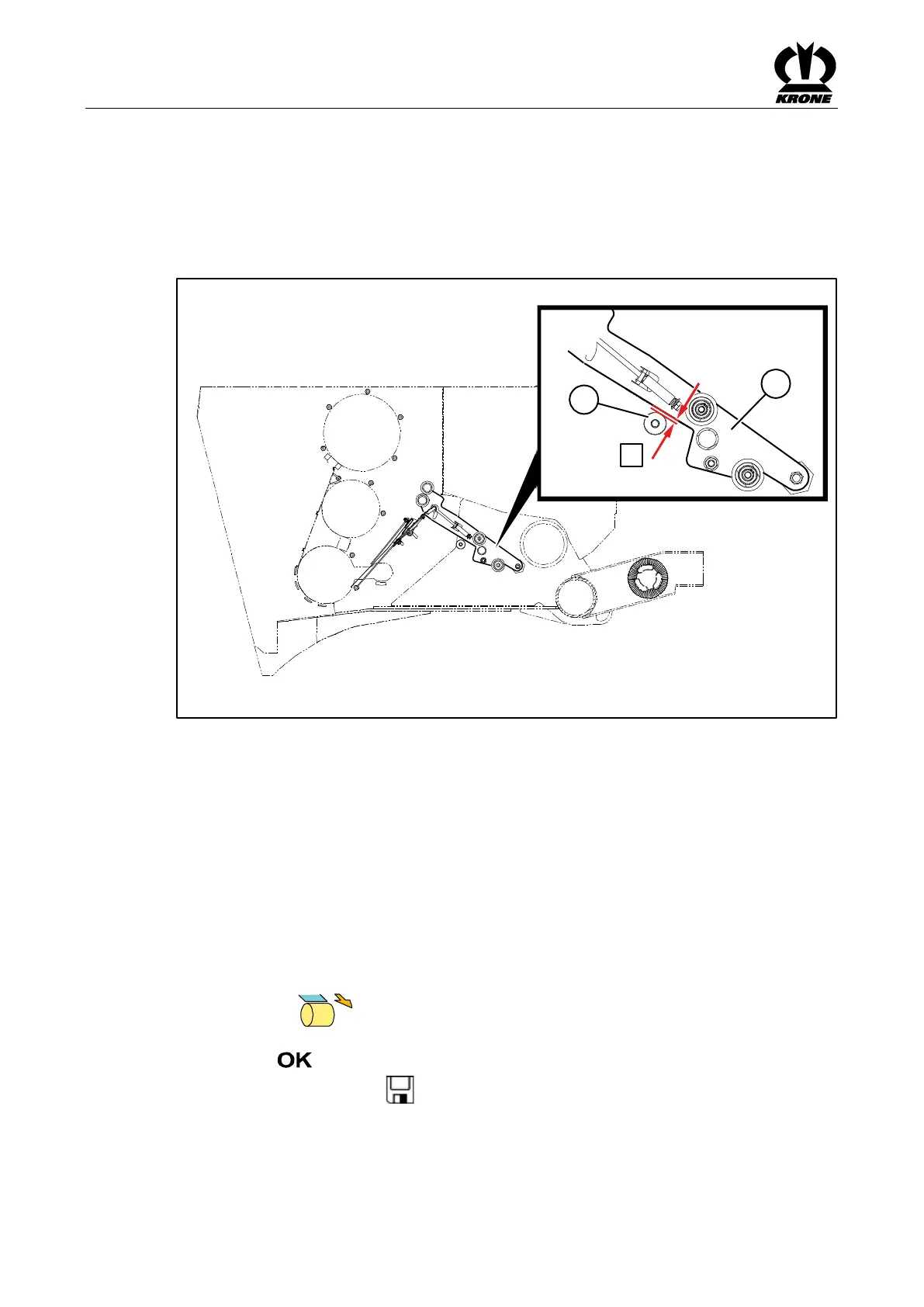 KRONE

OK