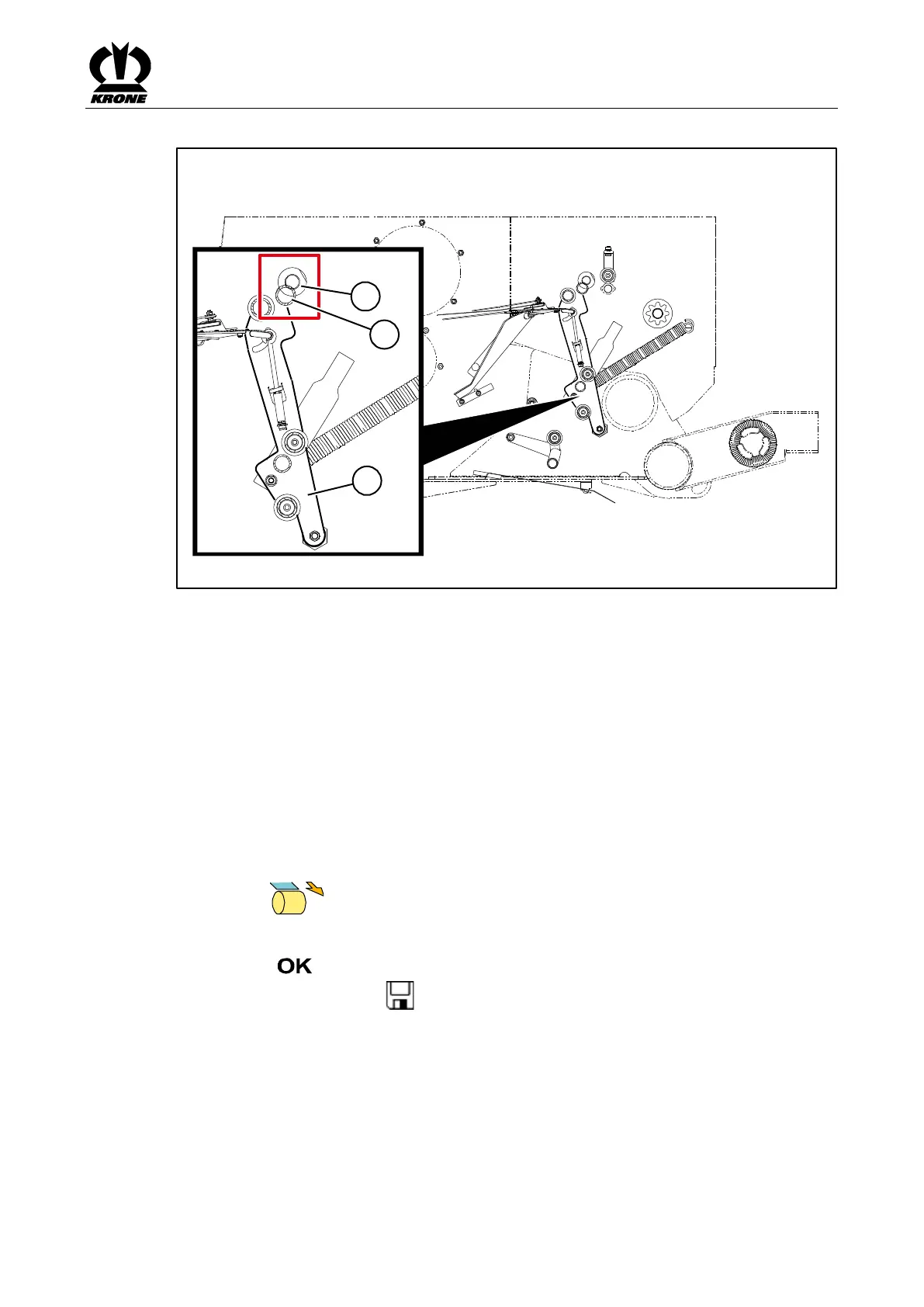 KRONE

OK