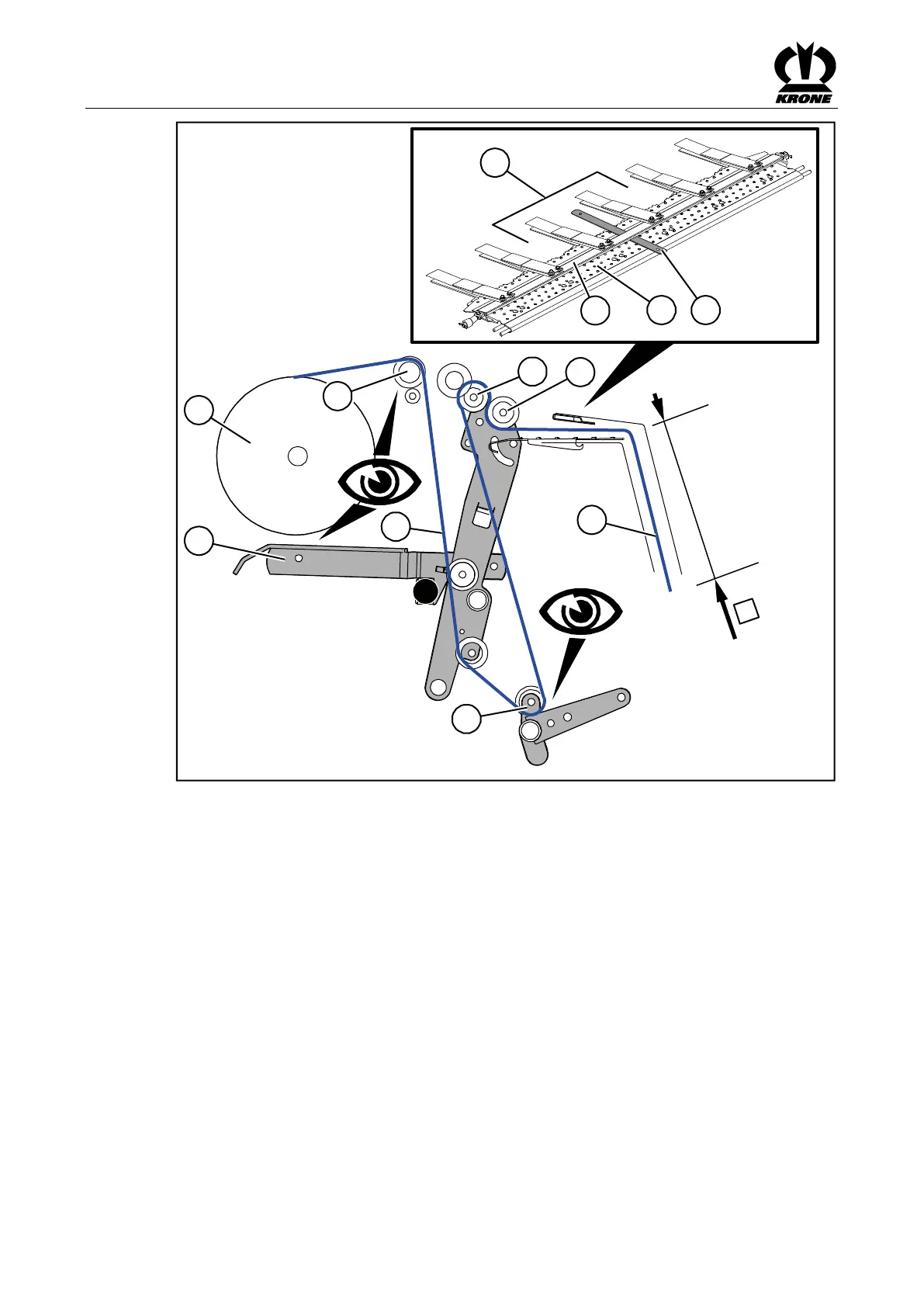 KRONE