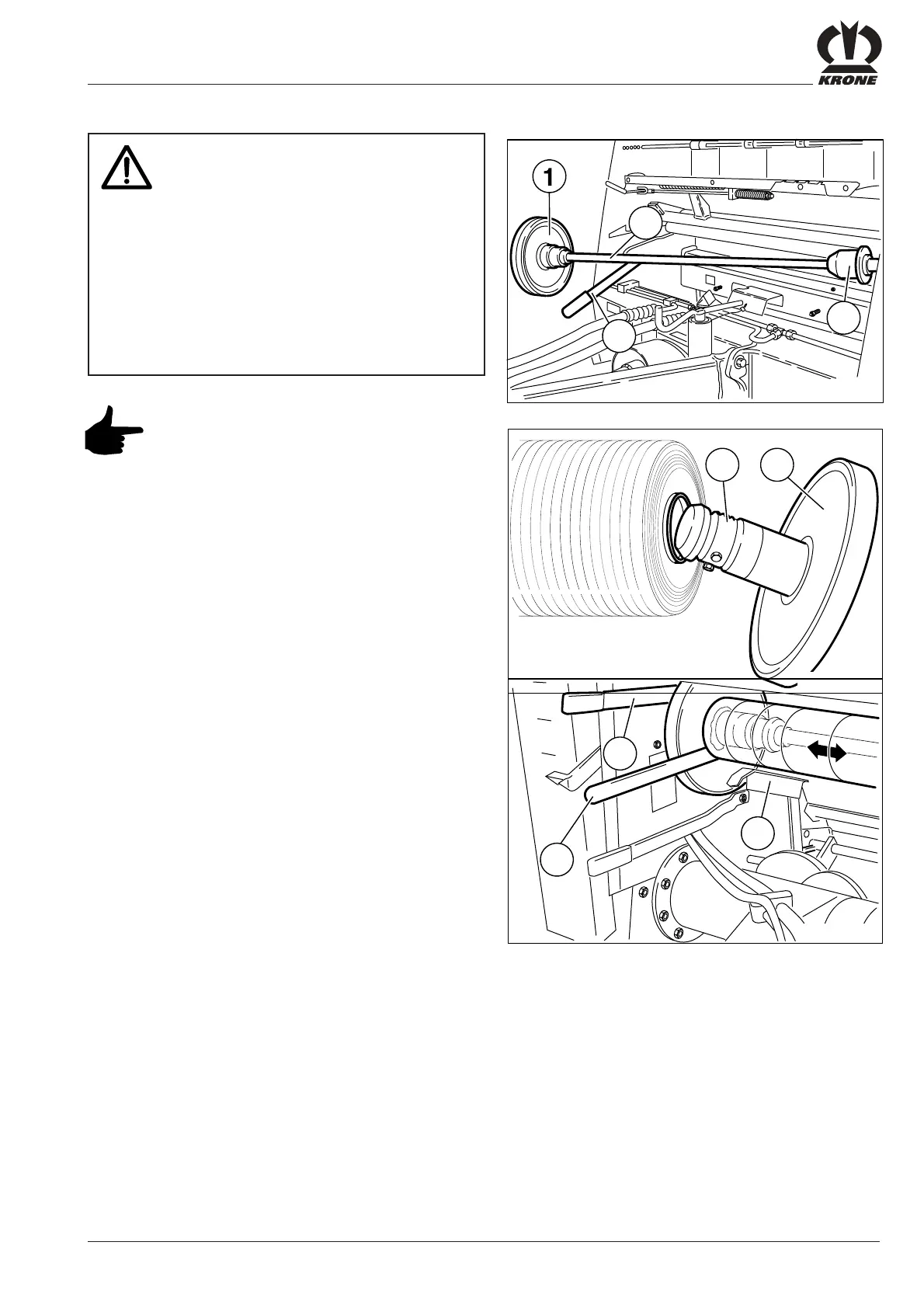 KRONE

1