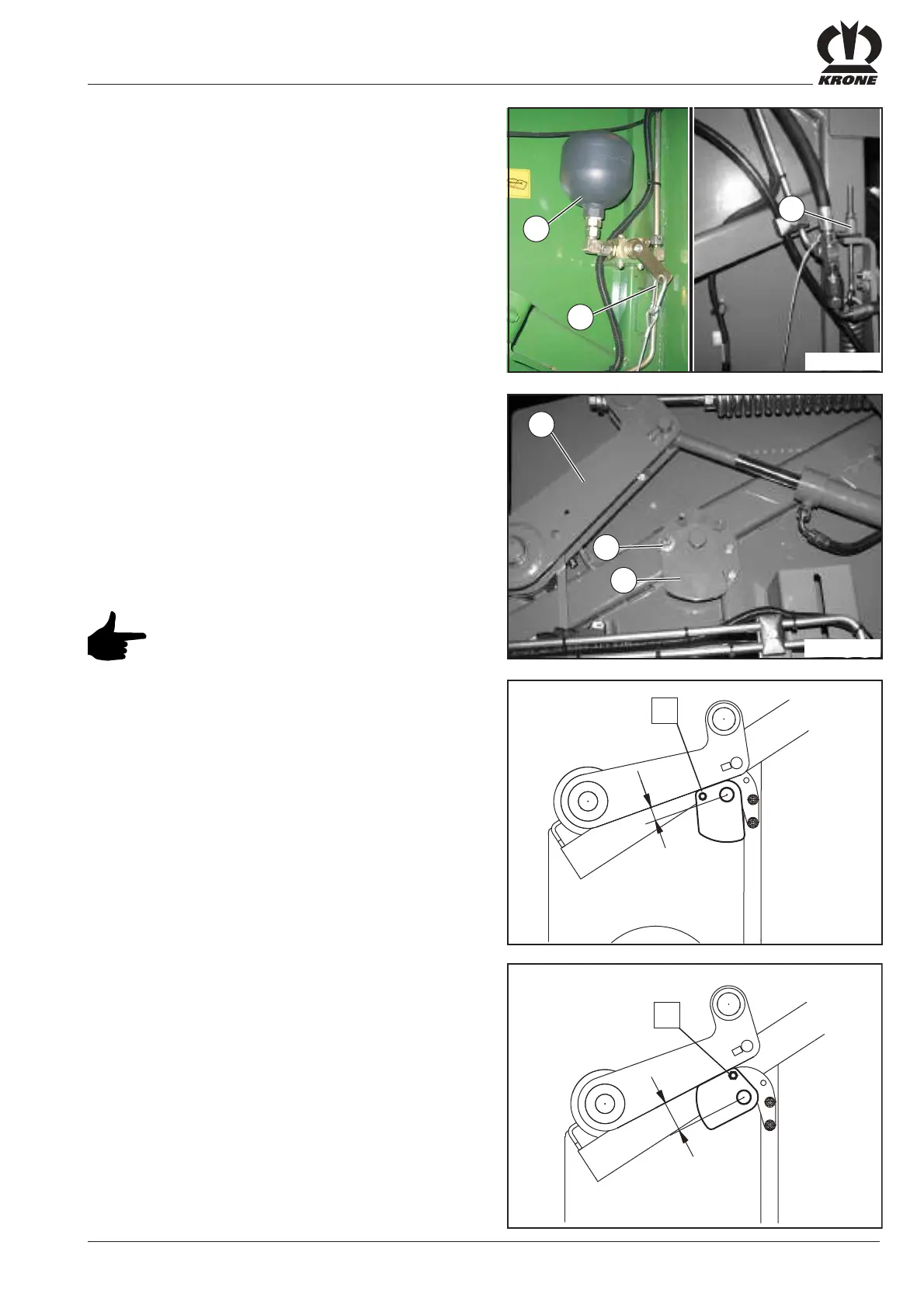 KRONE