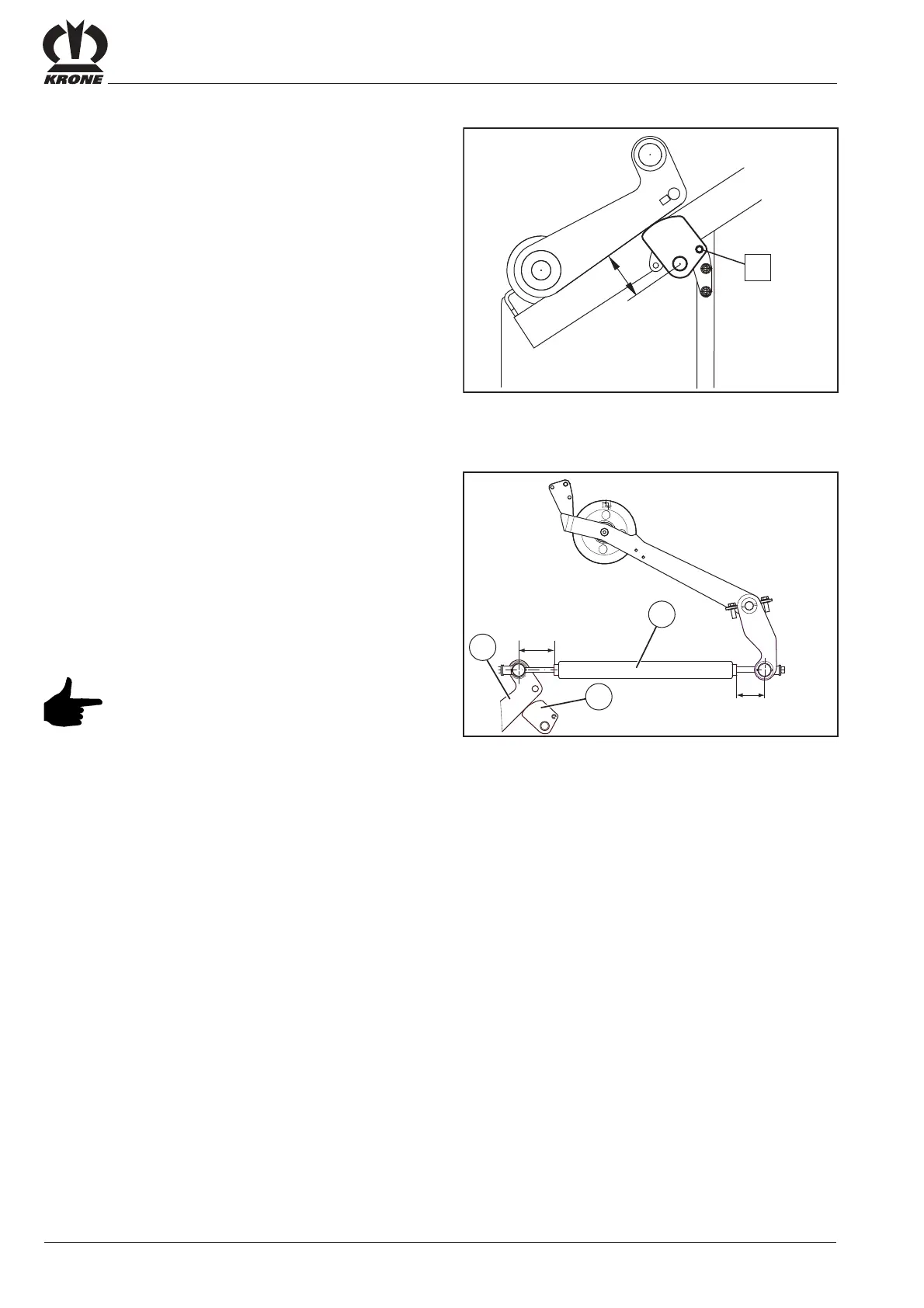 KRONE