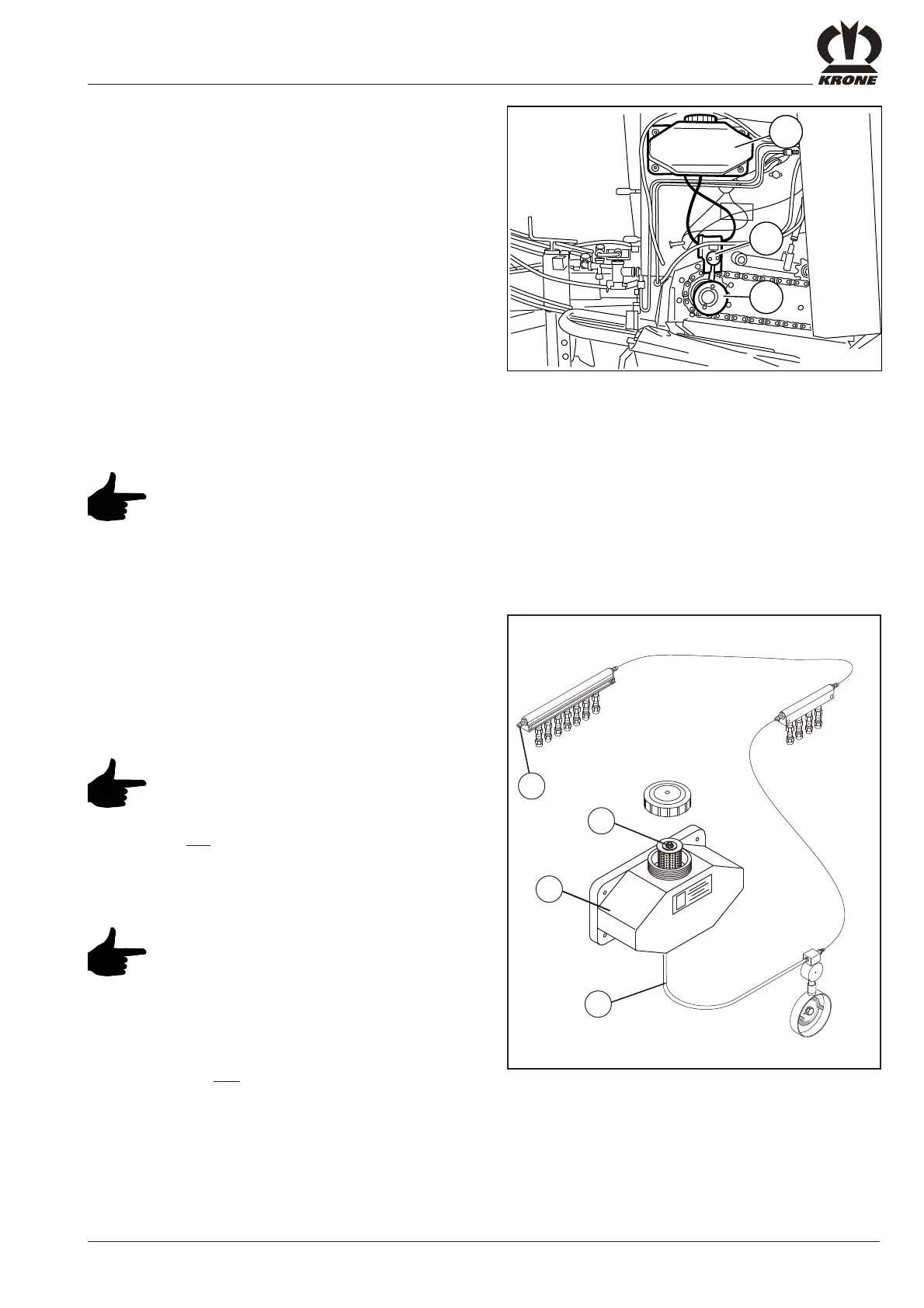 KRONE