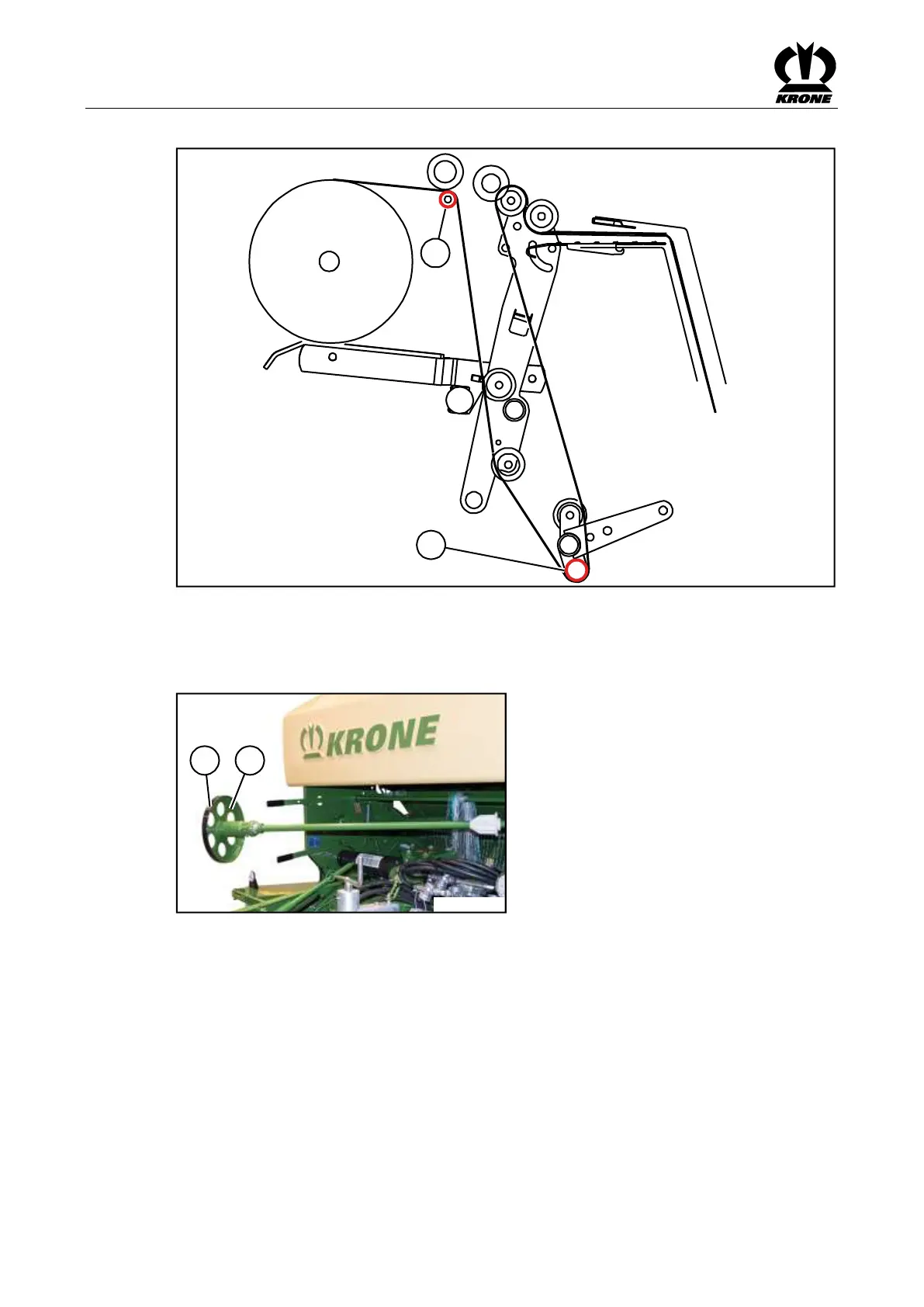 KRONE

KRONE