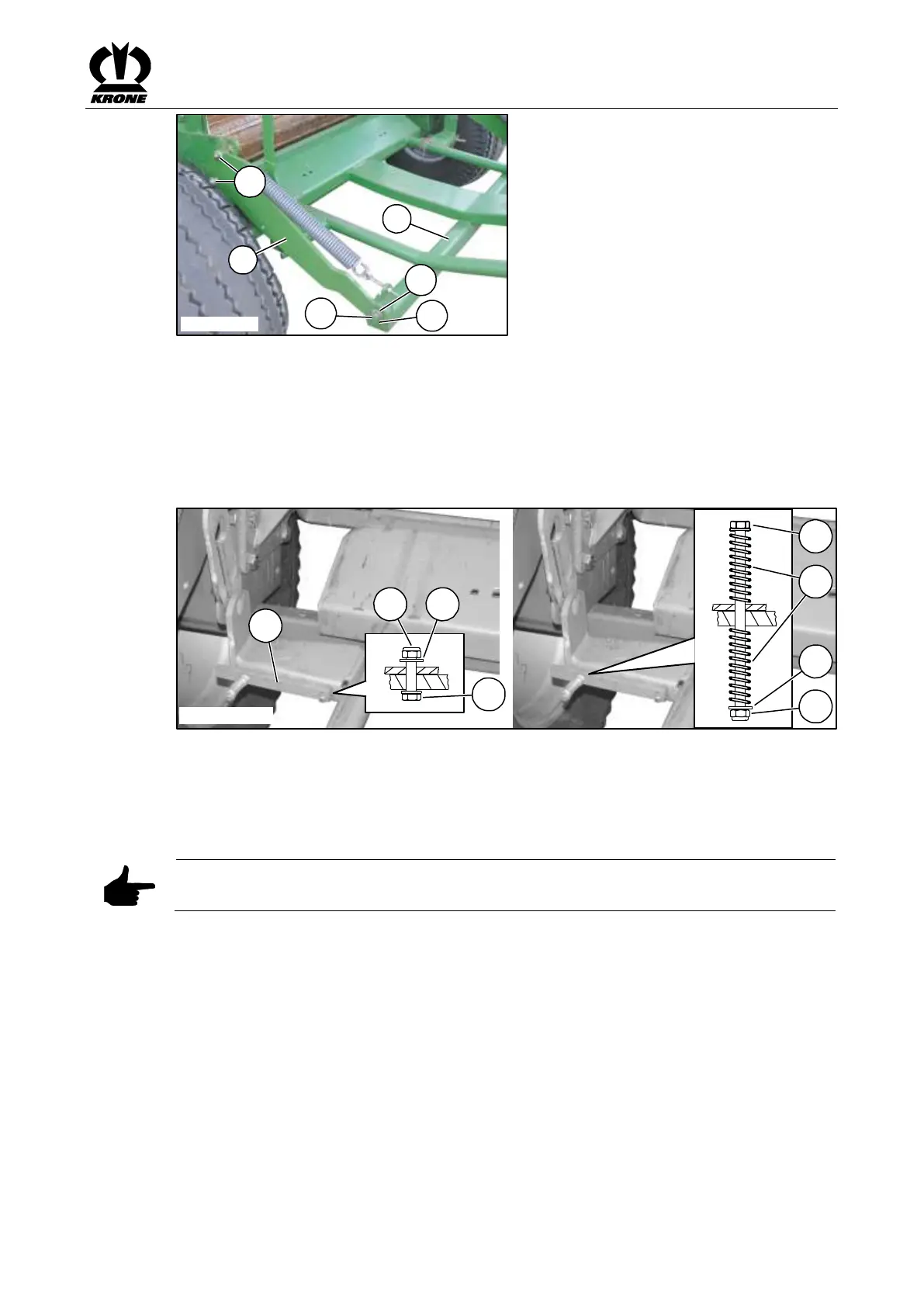 KRONE