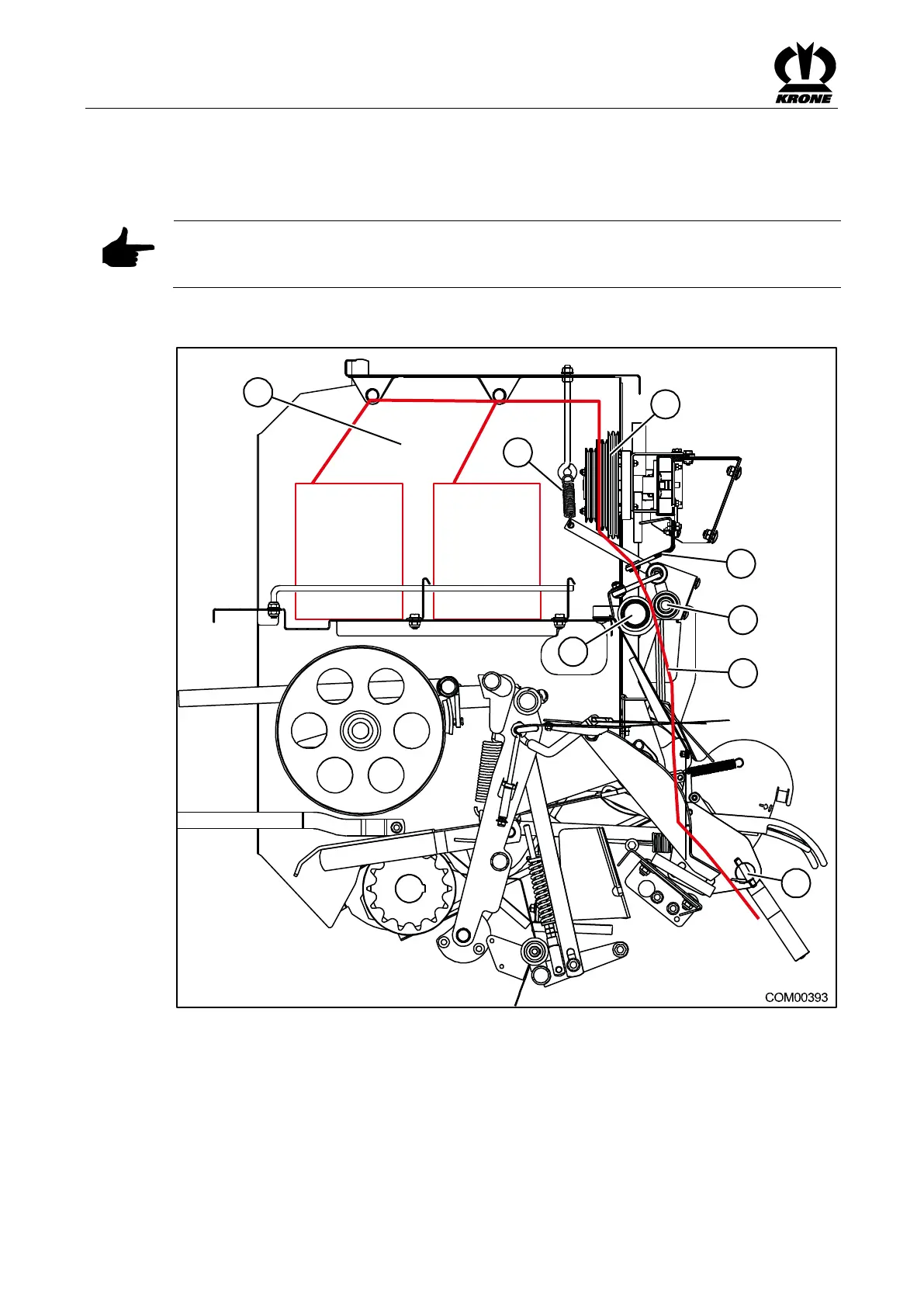 KRONE

COM00393