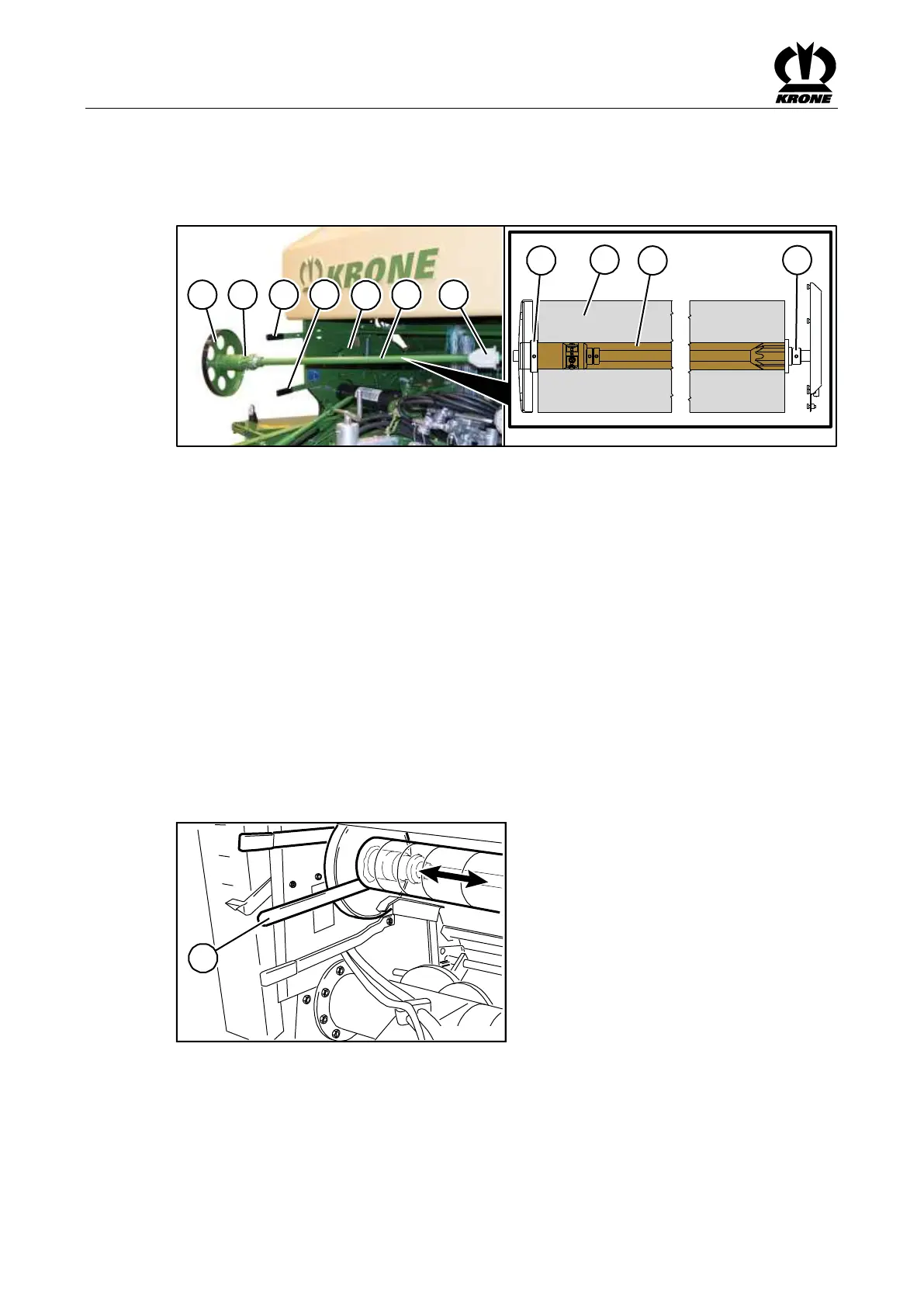 KRONE

KRONE