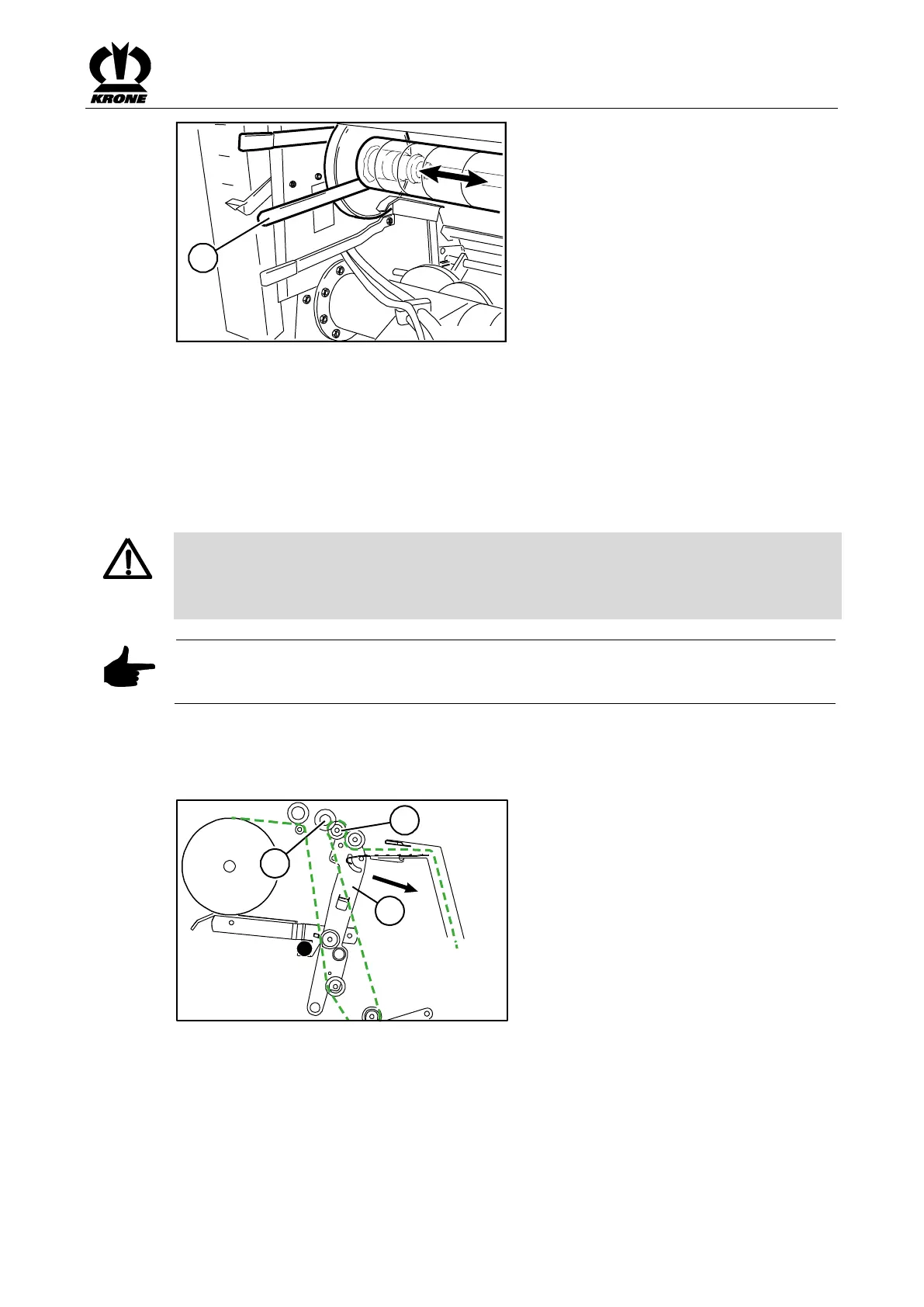 KRONE