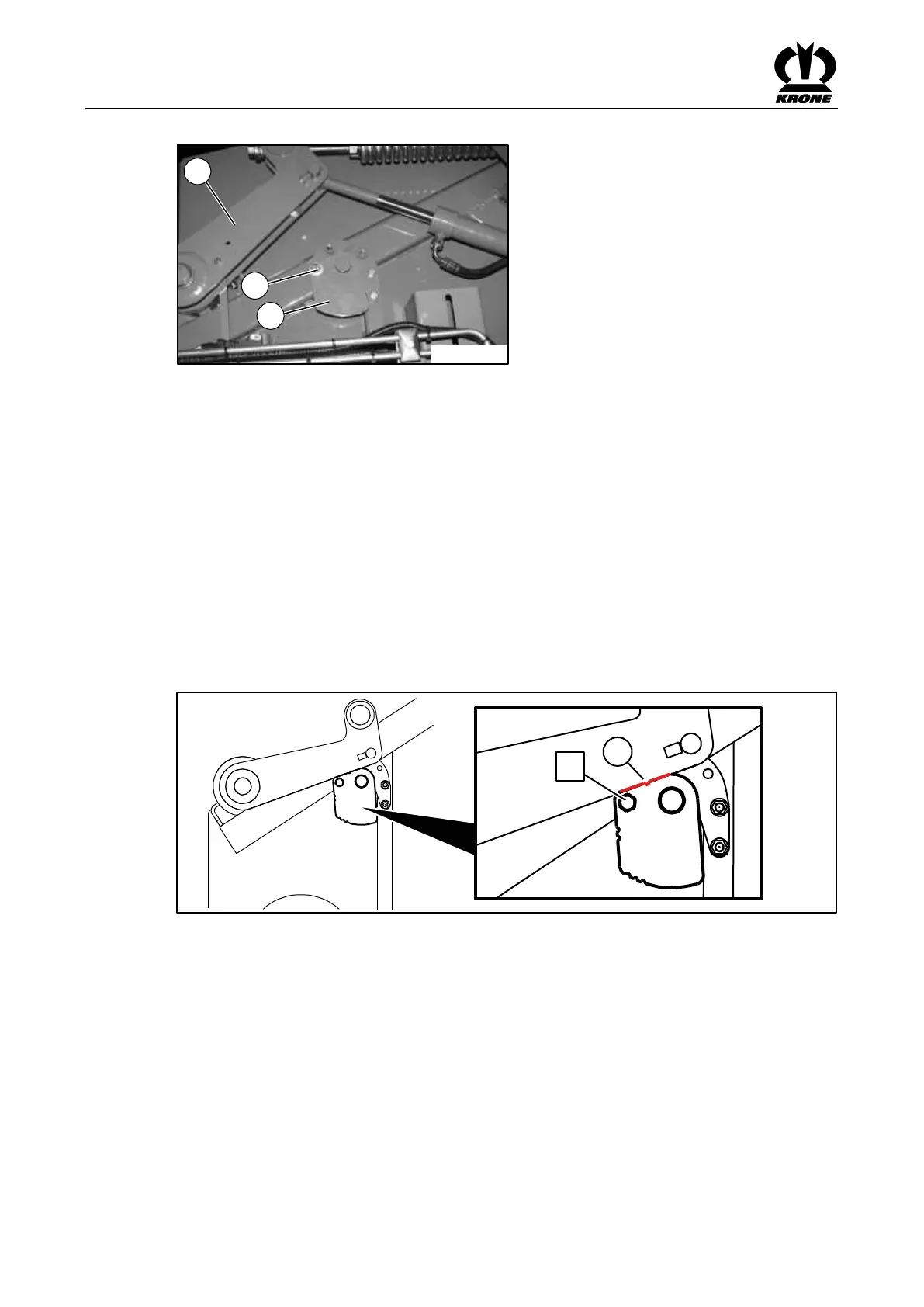 KRONE