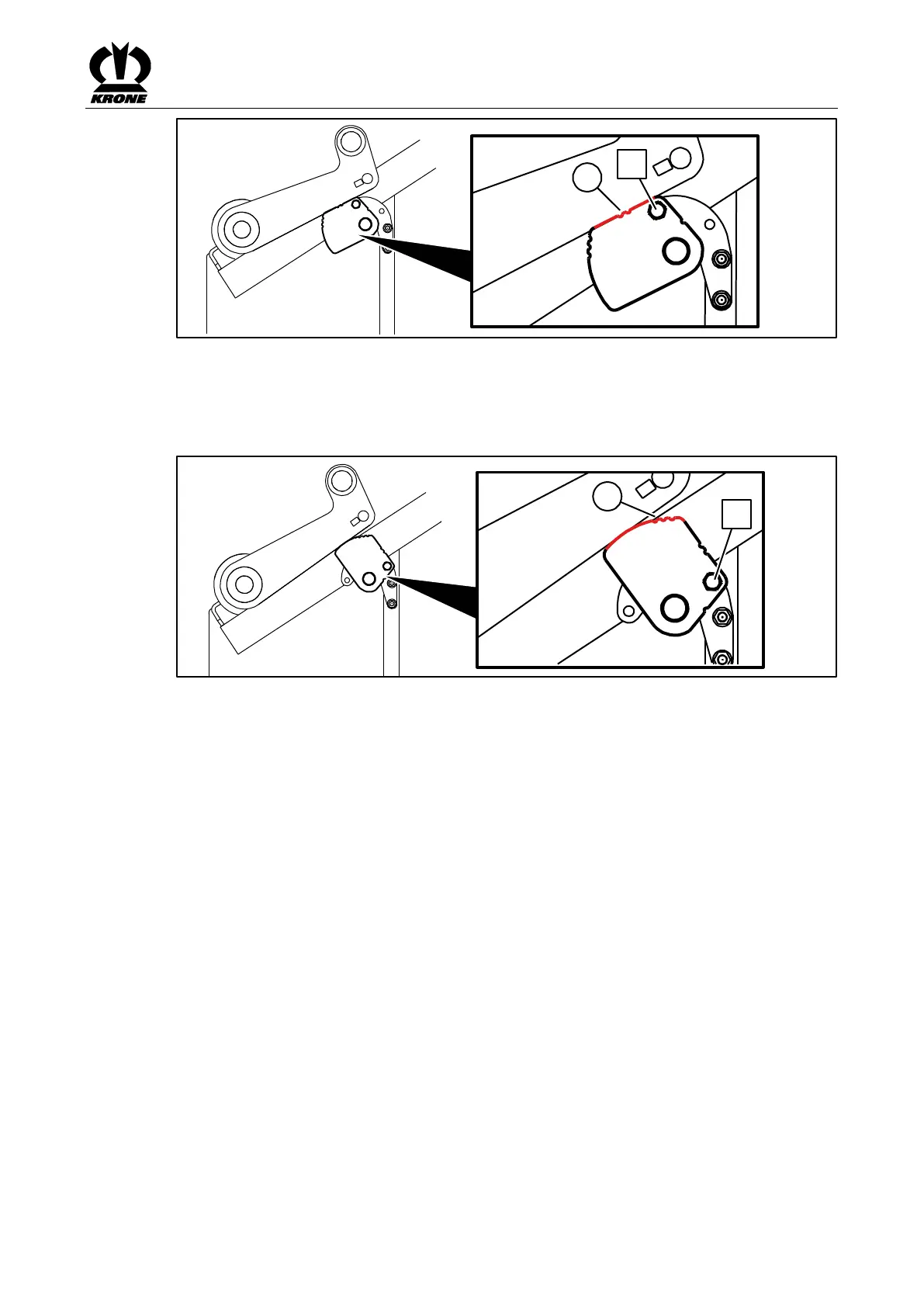 KRONE