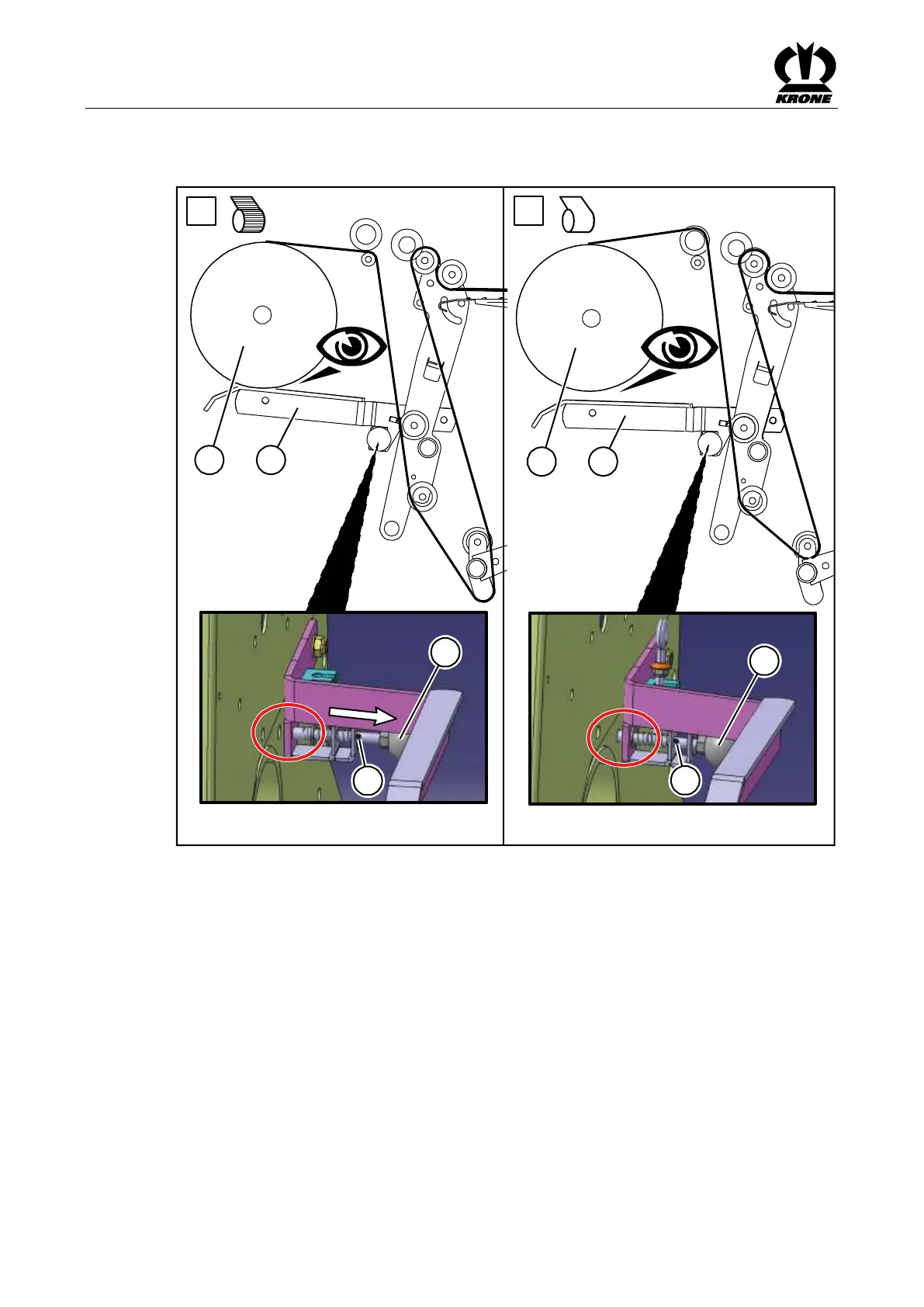 KRONE