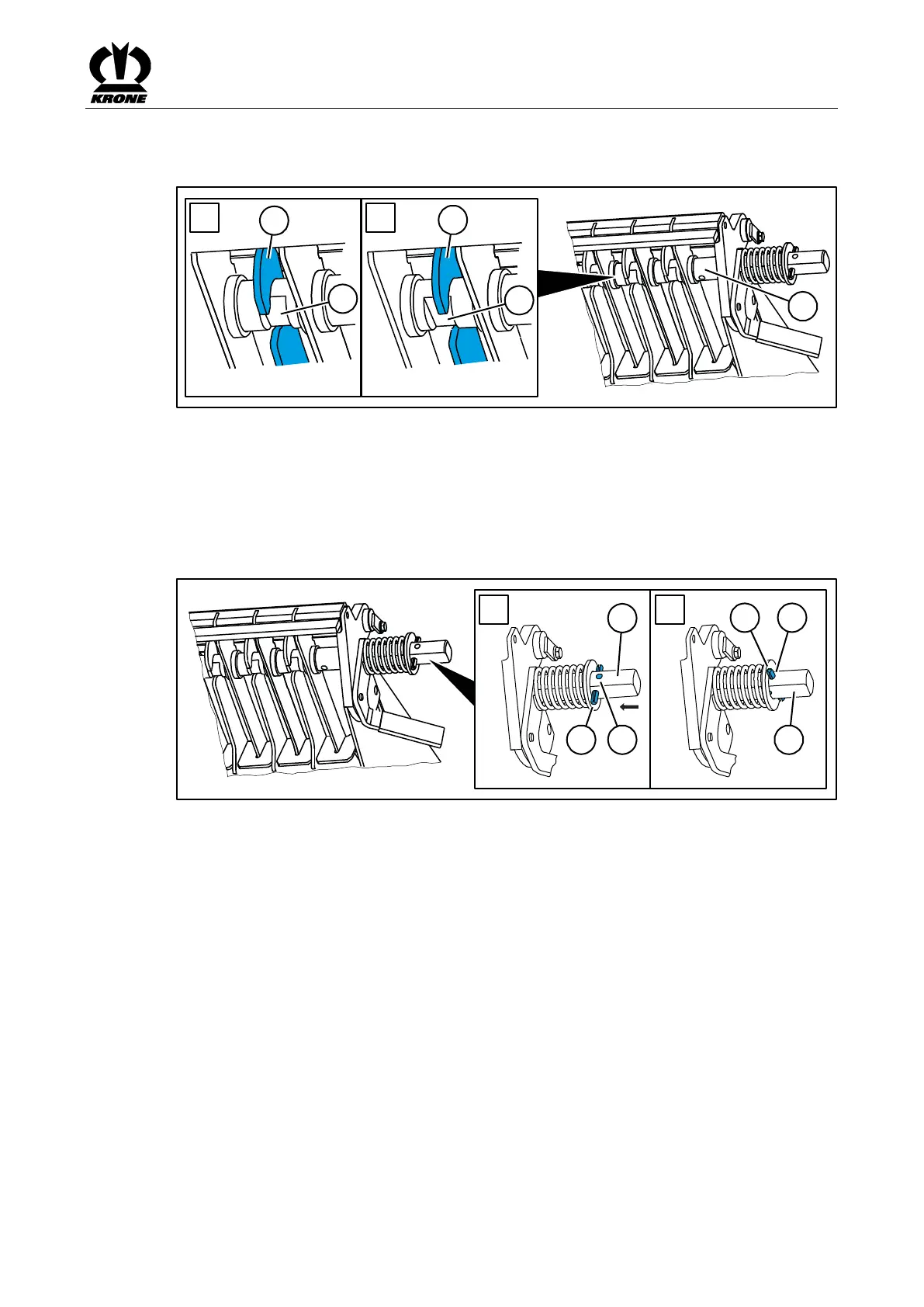 KRONE