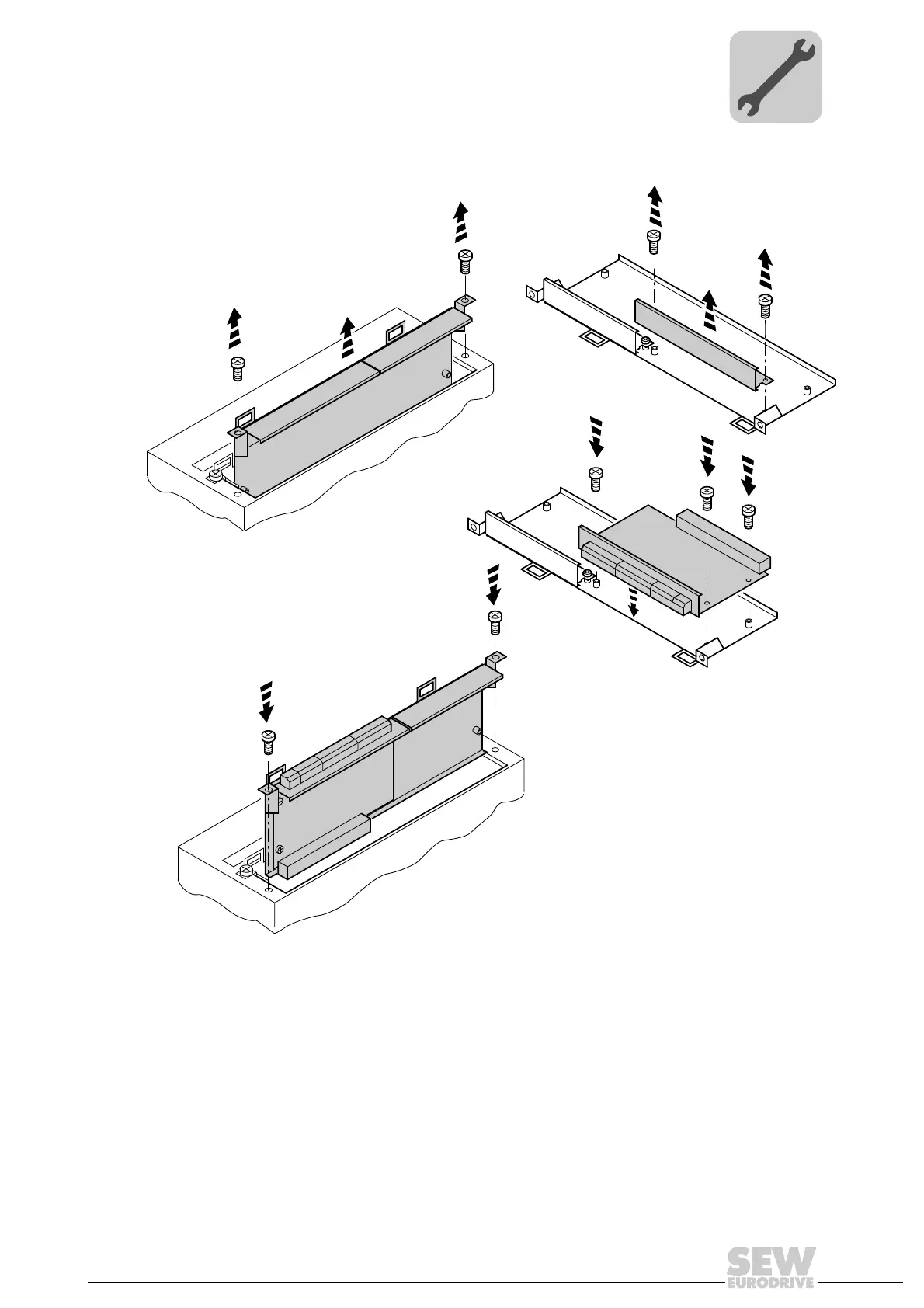 SEW EURODRIVE