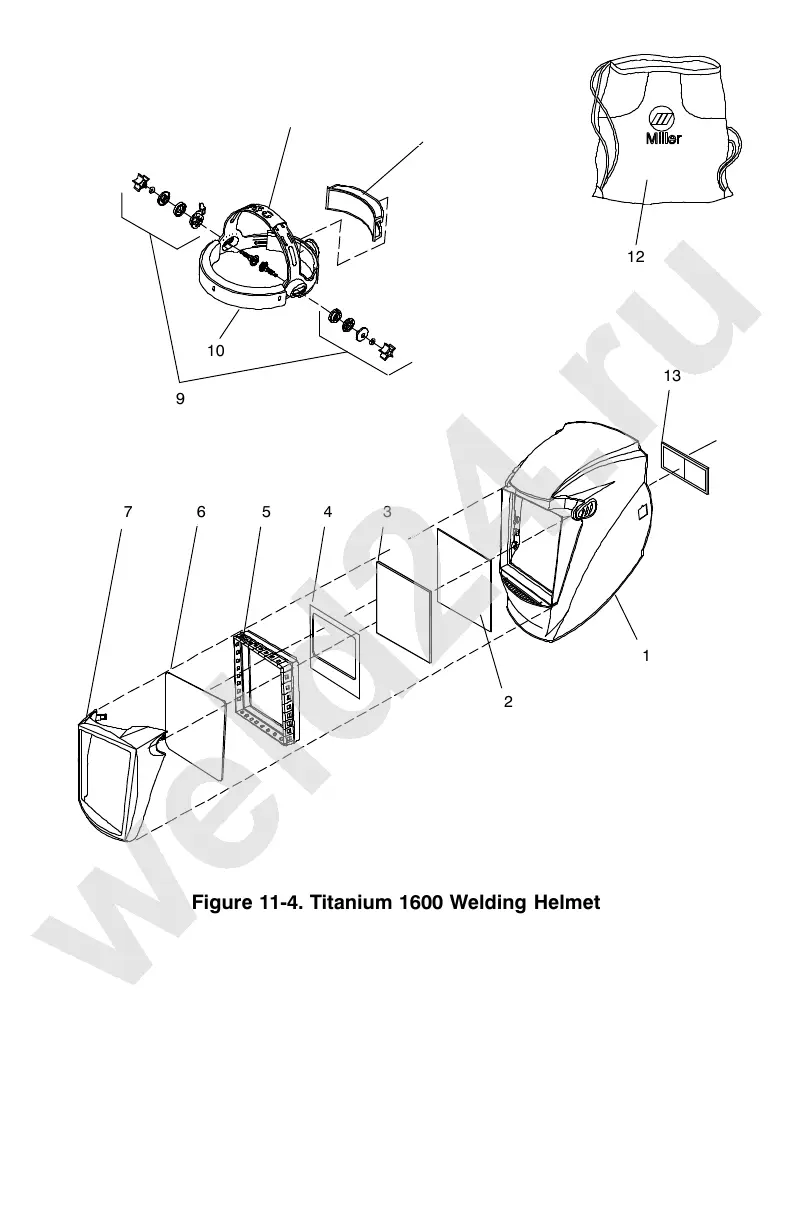 Miller

12

10

9

13

7 6 5 4 3

1

2

weld24.ru

Figure 11-4. Titanium 1600 Welding Helmet