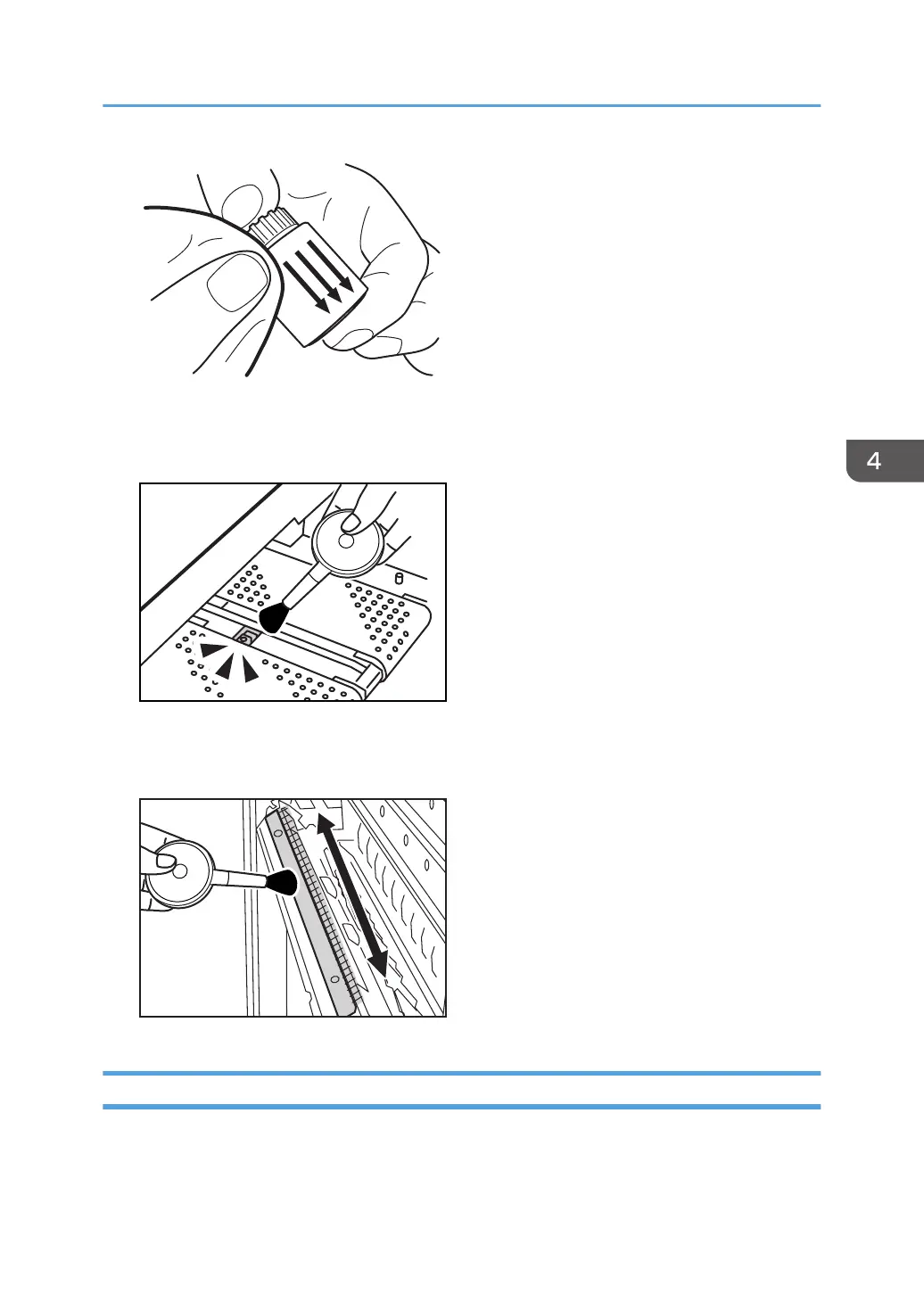 4