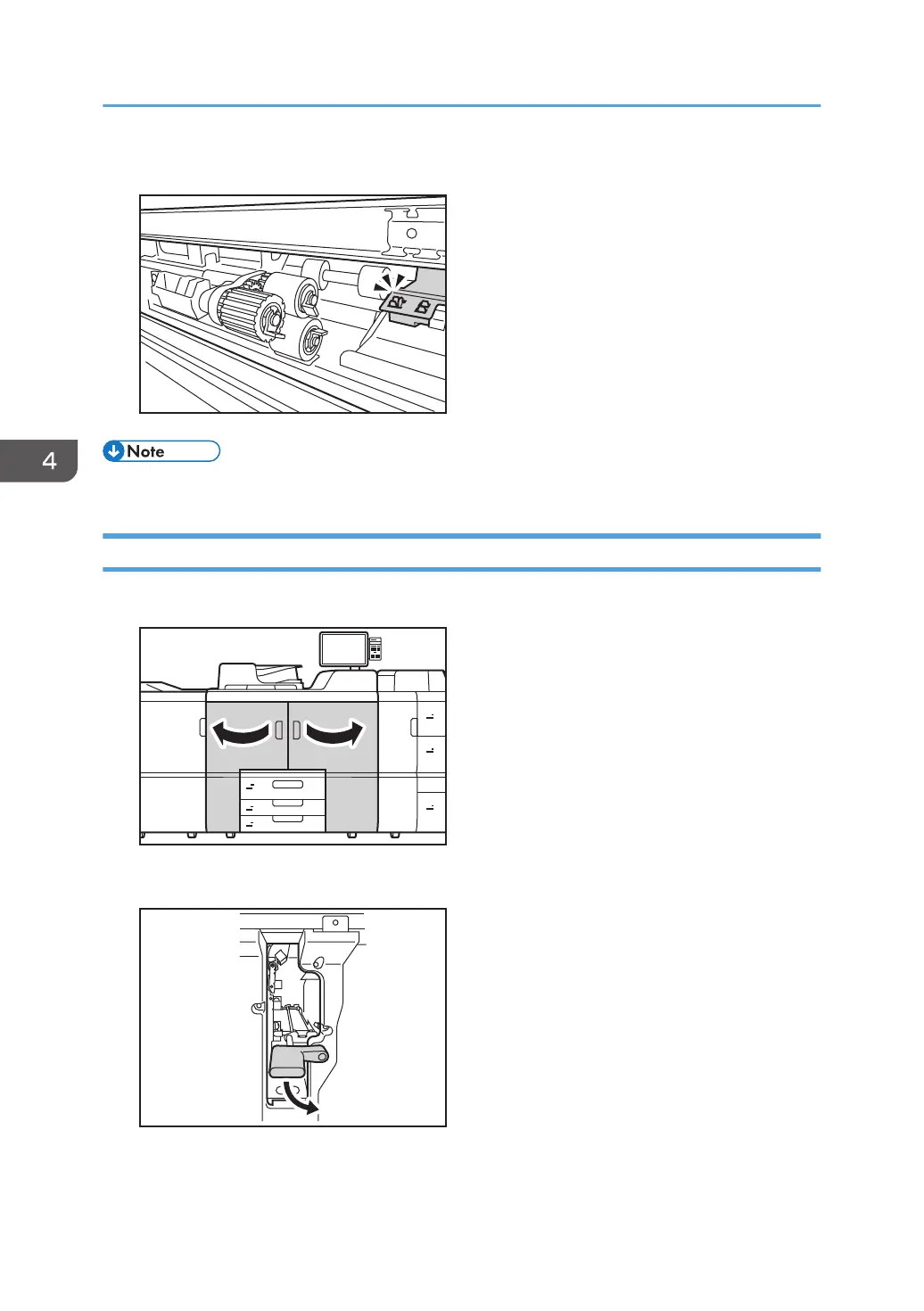 4

Note