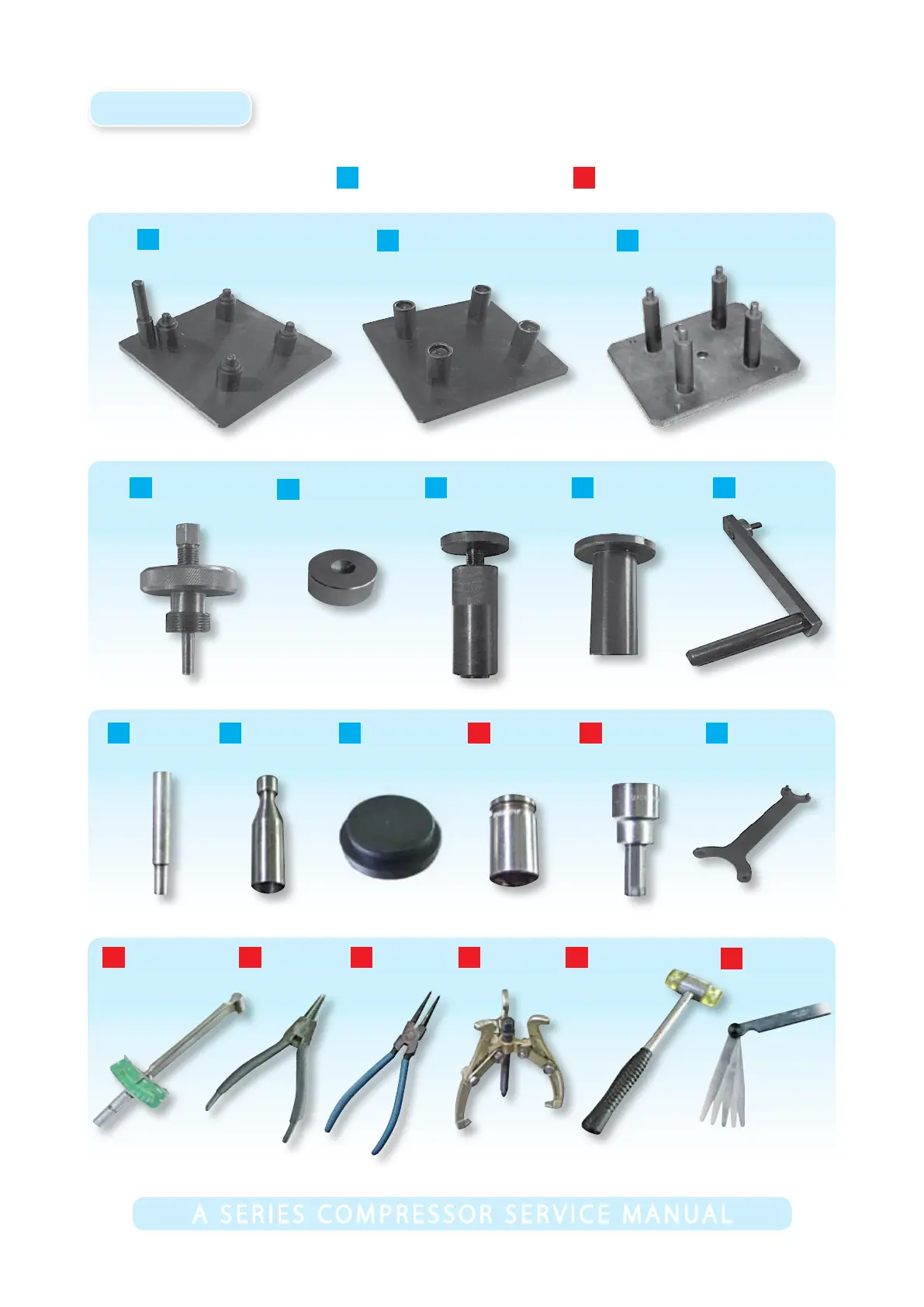 A SERIES COMPRESSOR SERVICE MANUAL