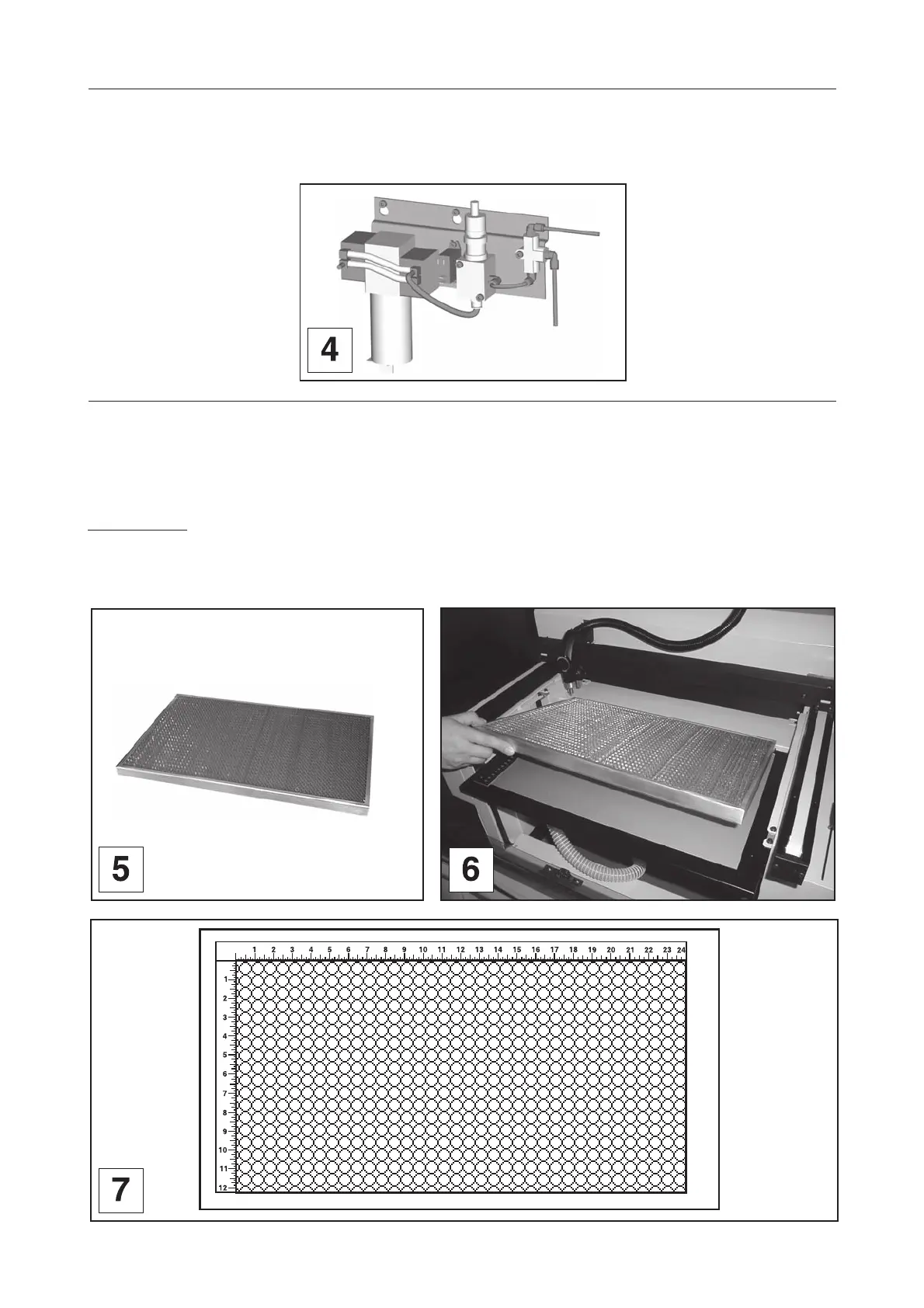 4

5

6

1 2 3 4 5 6 7 8 9 10 11 12 13 14 15 16 17 18 19 20 21 22 23 24

1
2
3
4
5
6
7
8
9
10
11
12

7