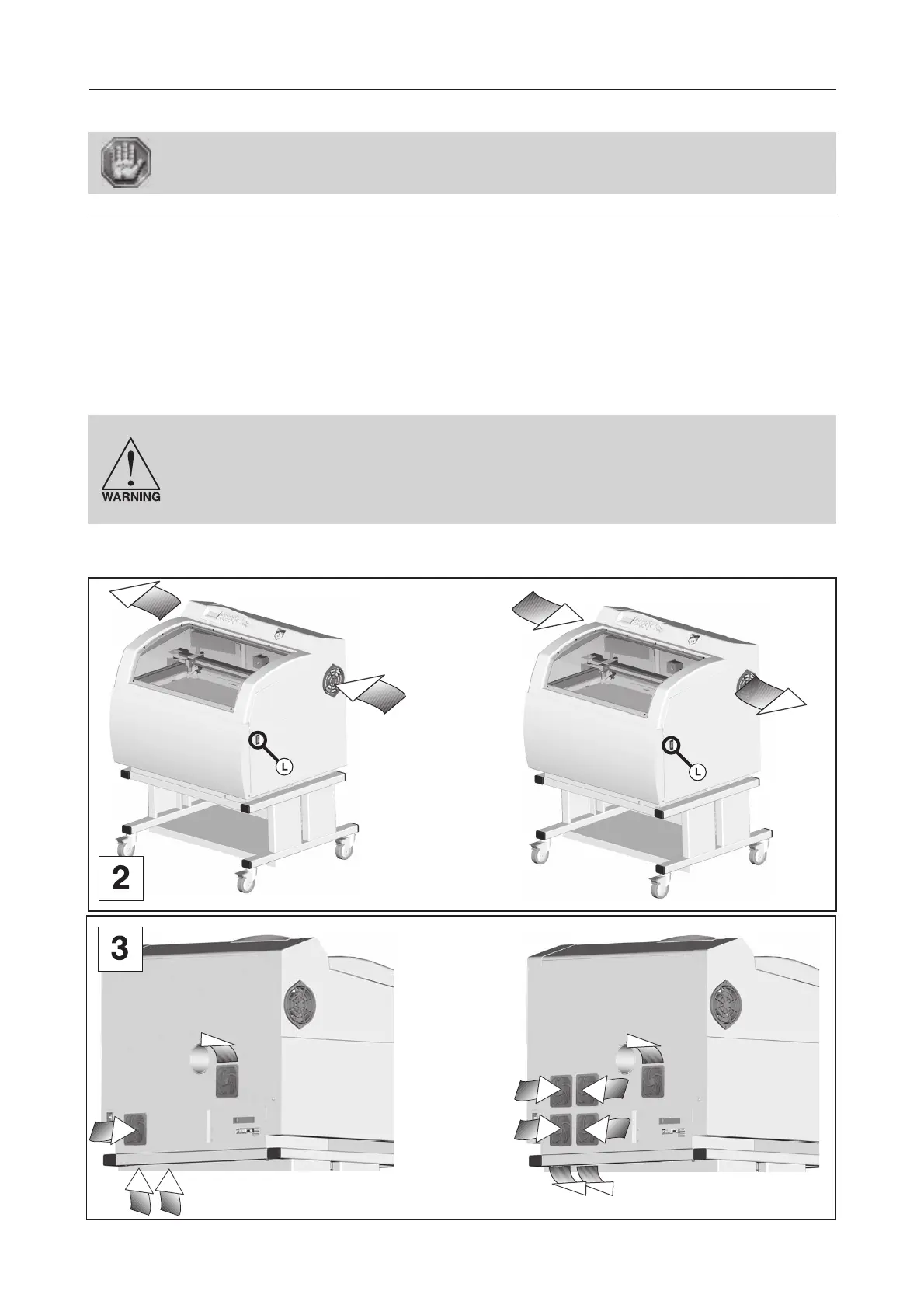 WARNING

L

L

2

3