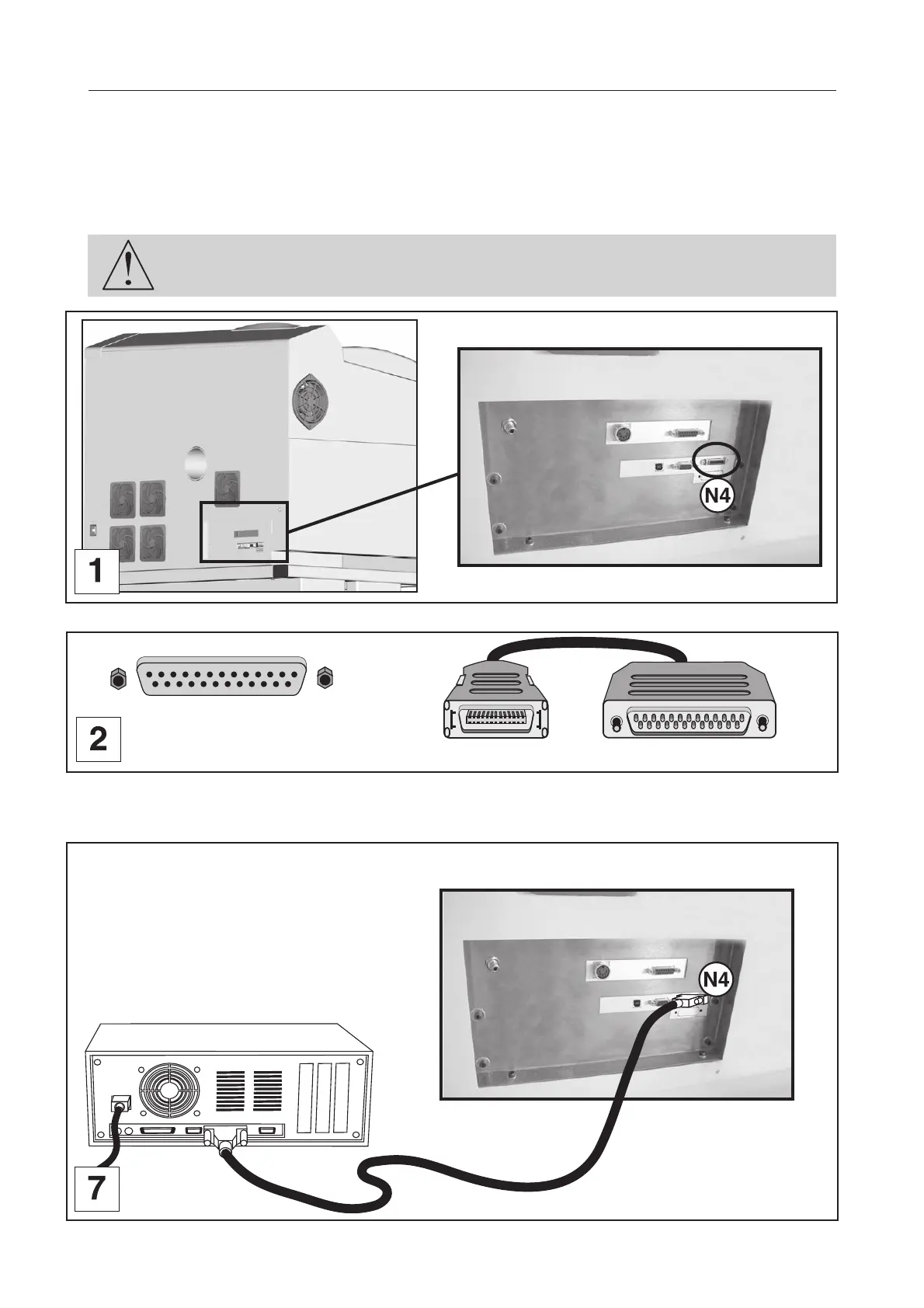 N4

1

2

N4

7