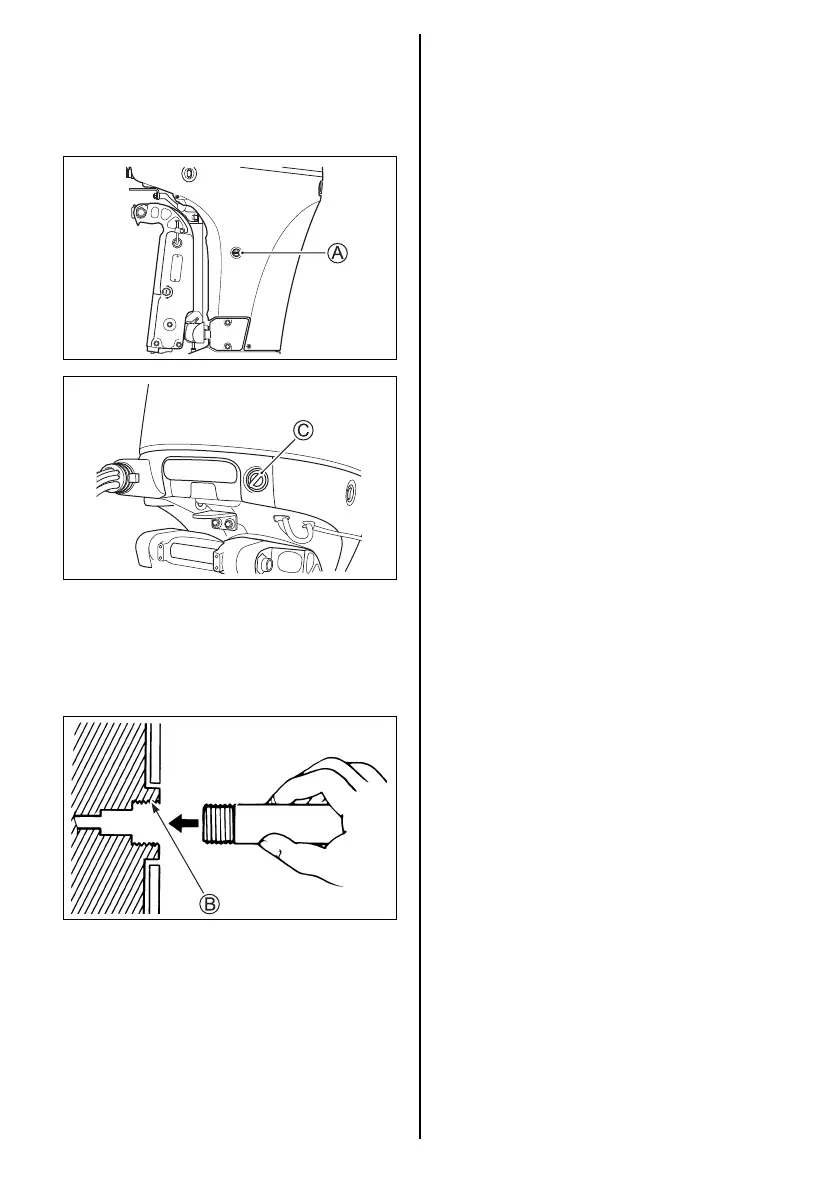 A

C

B