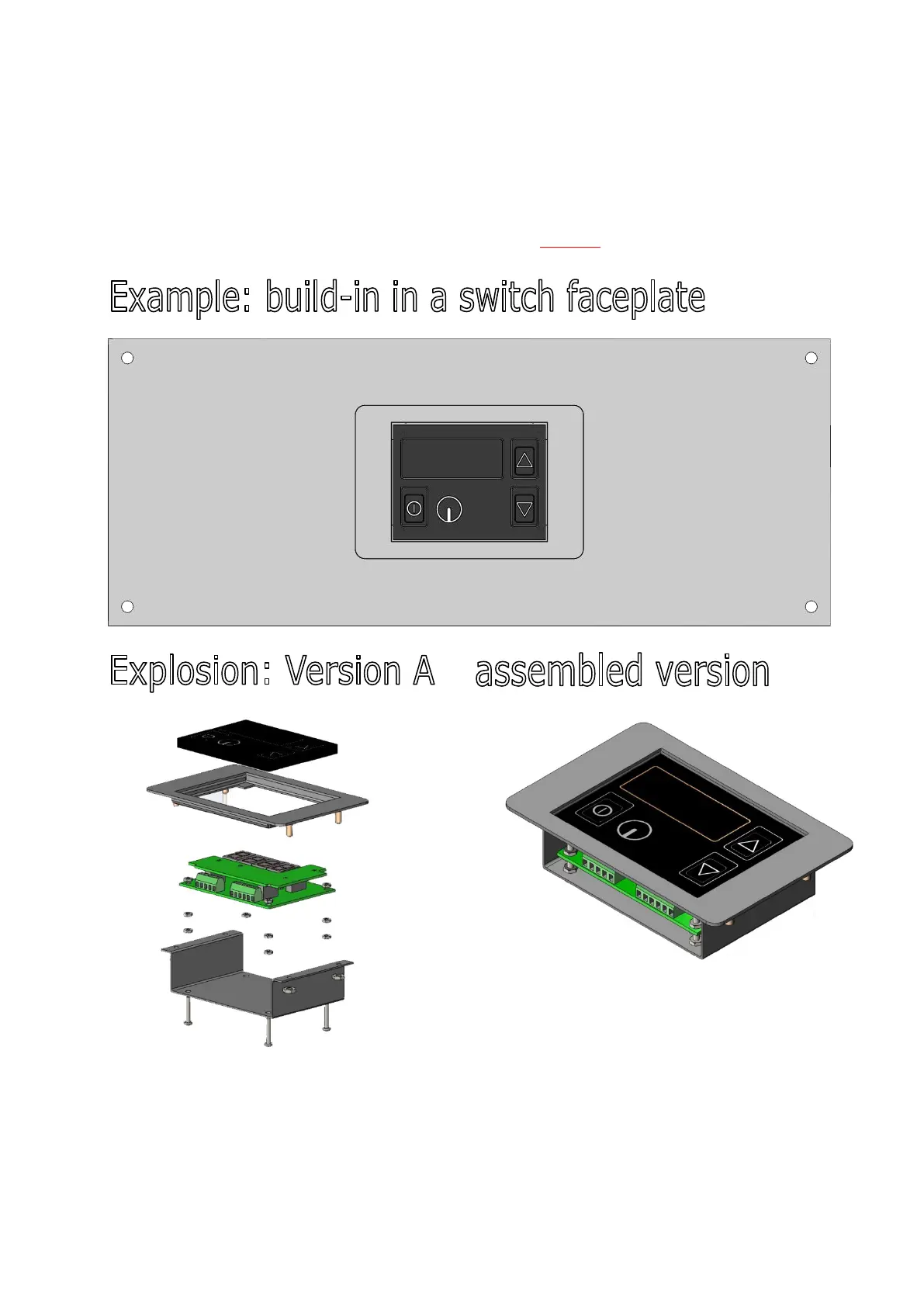 Example: build-in in a switch faceplate

Explosion: Version A    assembled version