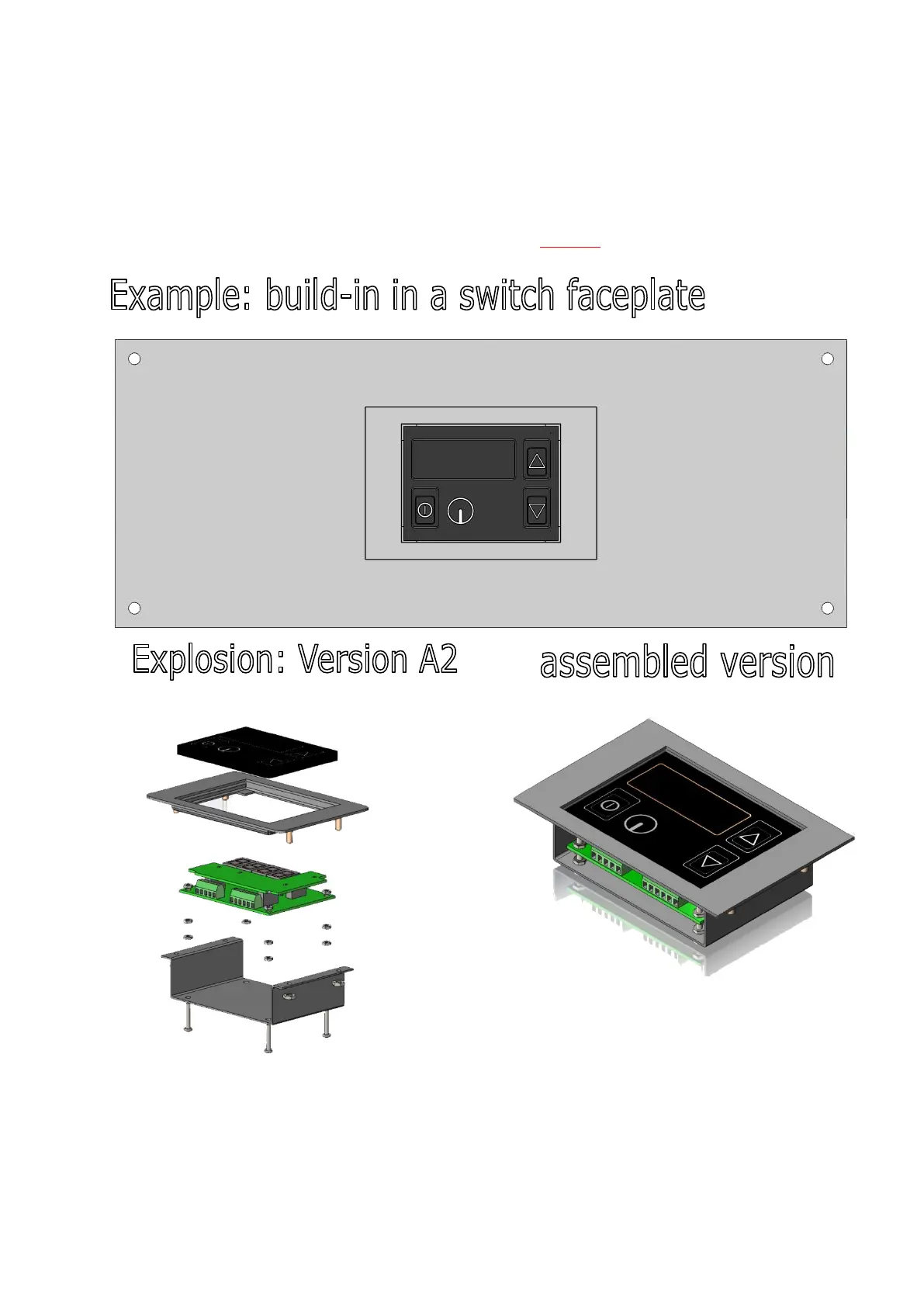 Example: build-in in a switch faceplate

Explosion: Version A2

assembled version