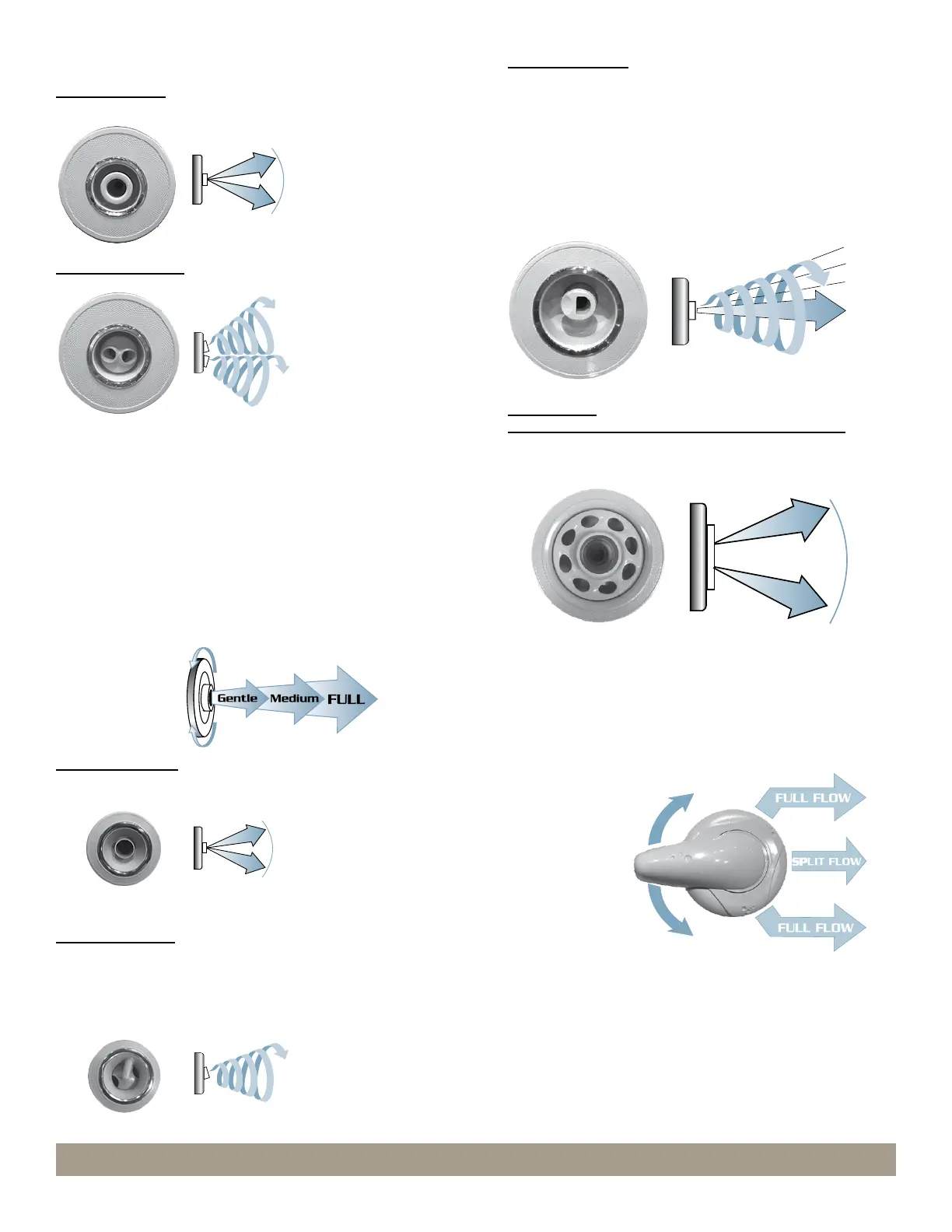 Gentle Medium FULL

FULL FLOW

SPLIT FLOW

FULL FLOW