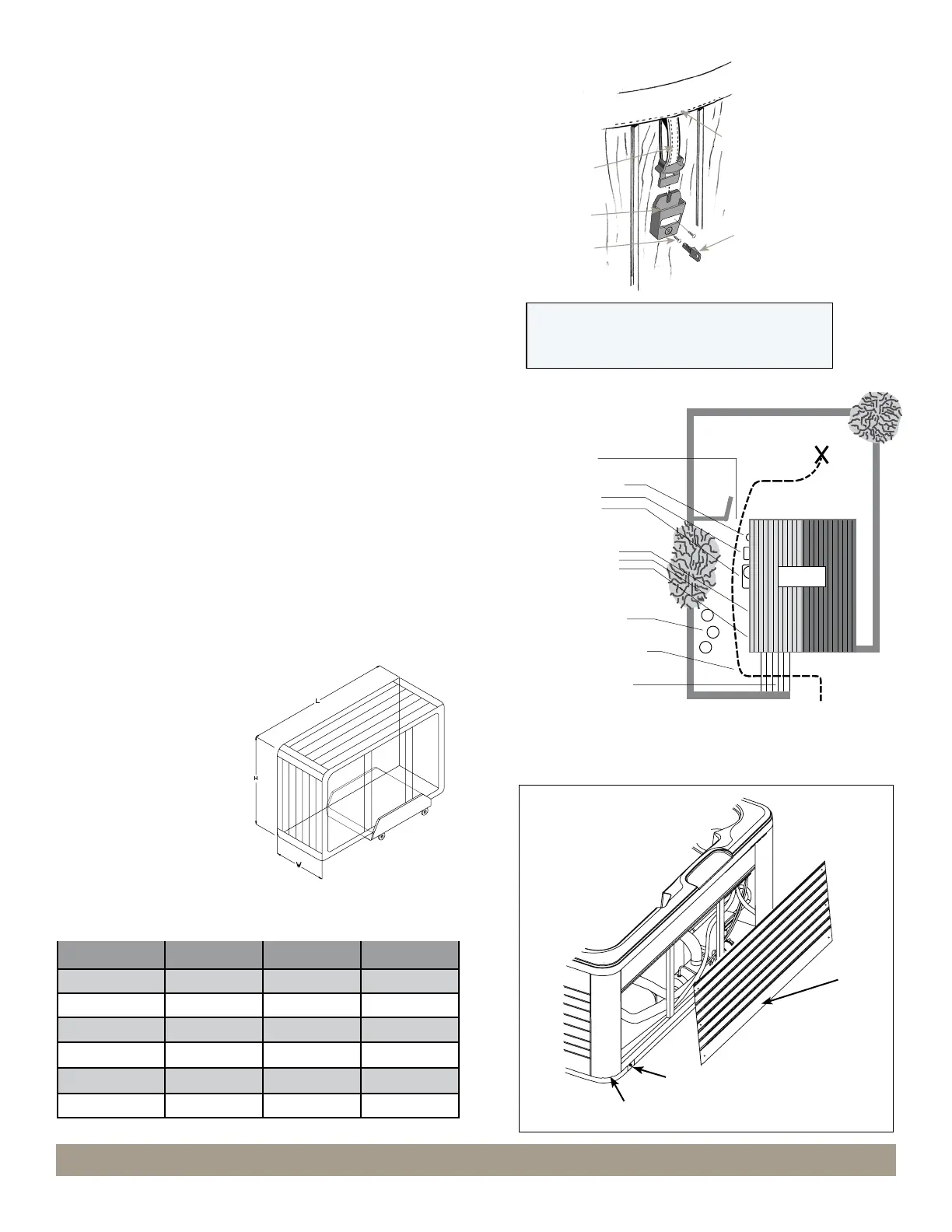 L

H

W

X