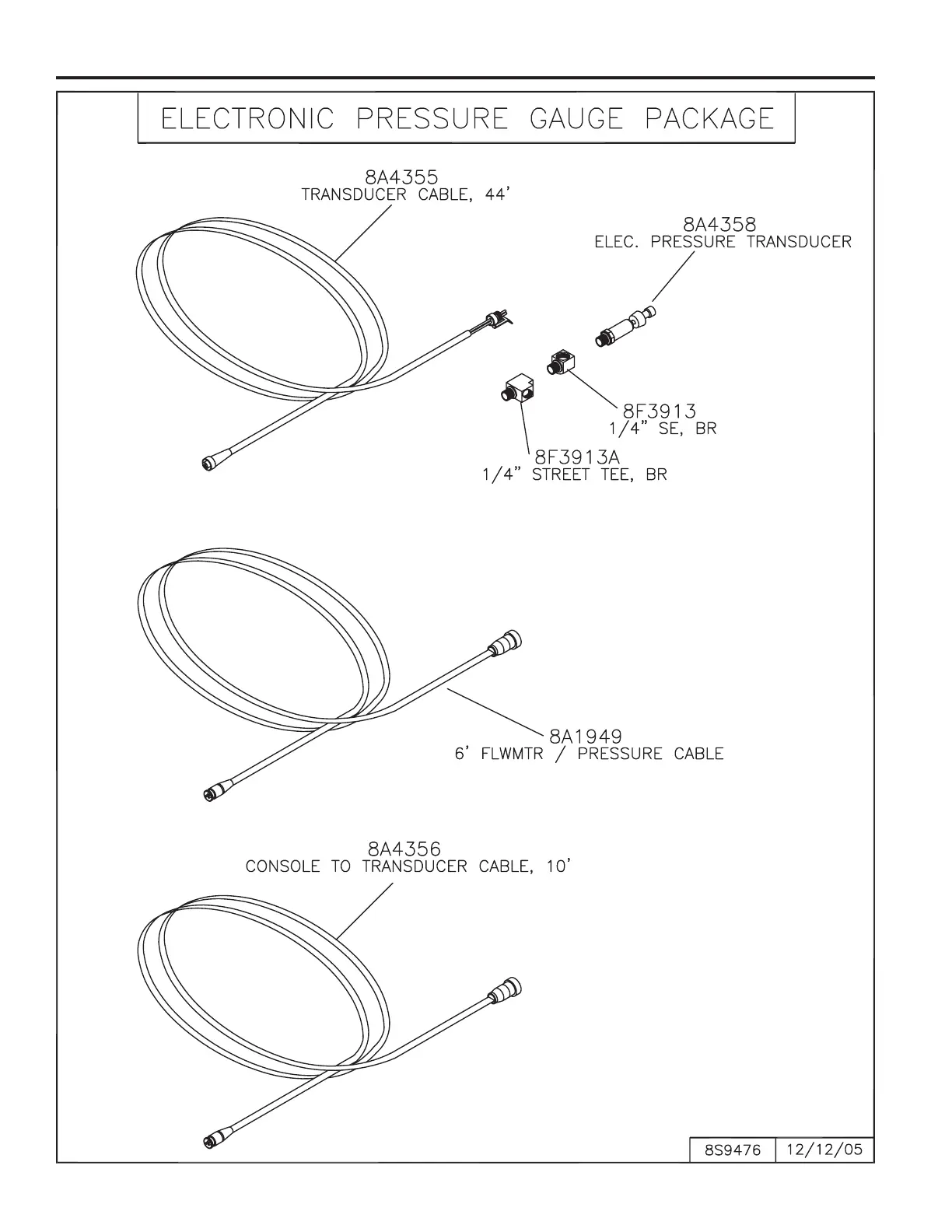 ELECTRONIC PRESSURE GAUGE PACKAGE

8A4355
TRANSDUCER CABLE, 44'

8A4358
ELEC. PRESSURE TRANSDUCER

8F3913
1/4" SE, BR

8F3913A
1/4" STREET TEE, BR

8A1949
6' FLWMTR / PRESSURE CABLE

8A4356
CONSOLE TO TRANSDUCER CABLE, 10'

8S9476 12/12/05