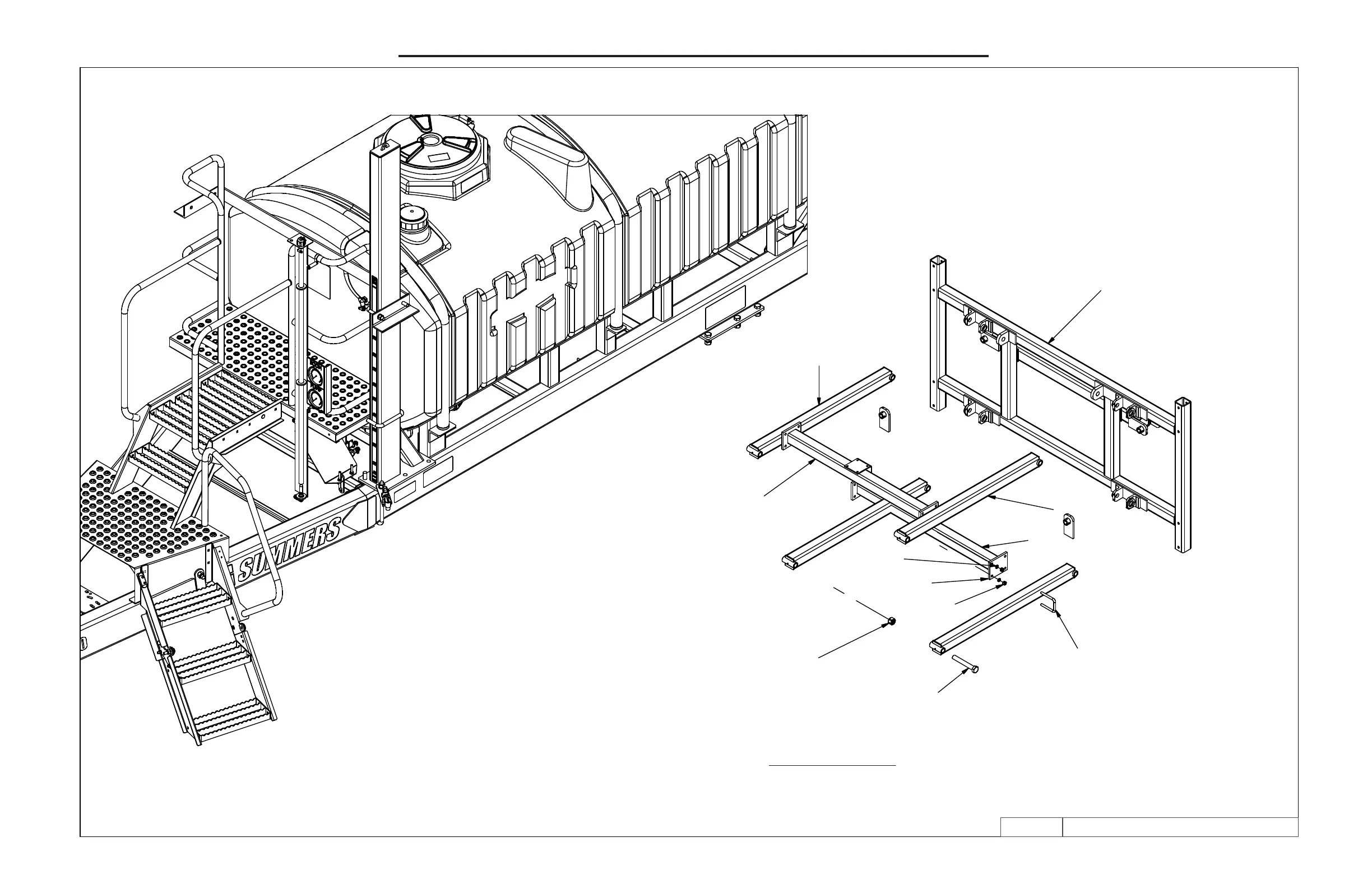 SUMMERS