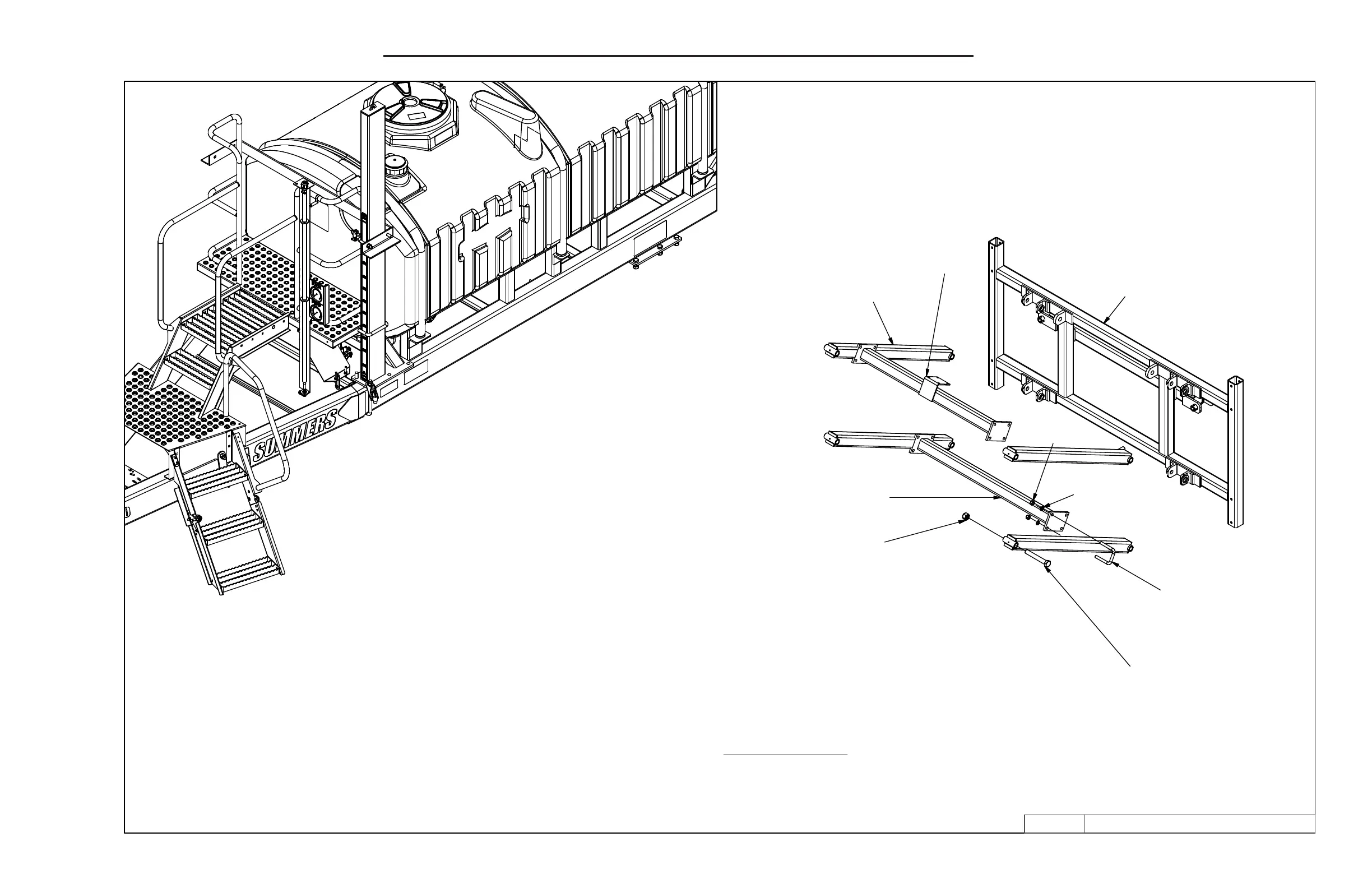 SUMMERS