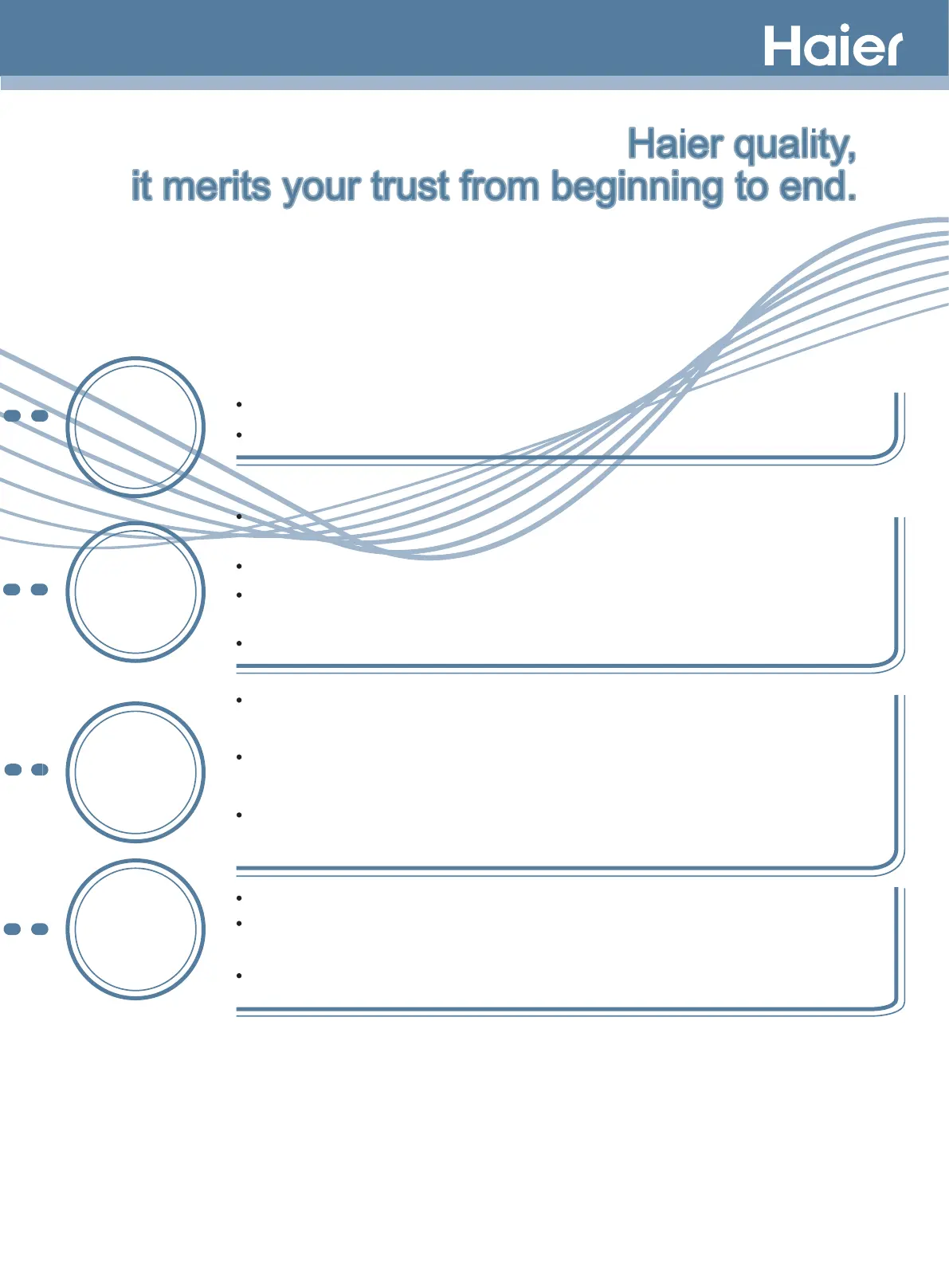 Haier

Haier quality,
it merits your trust from beginning to end.